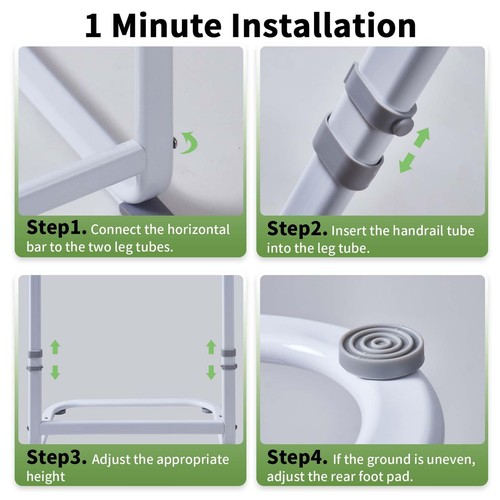 1 Minute Installation

Step1. Connect the horizontal bar to the two leg tubes.

Step2. Insert the handrail tube into the leg tube.

Step3. Adjust the appropriate height

Step4. If the ground is uneven, adjust the rear foot pad.