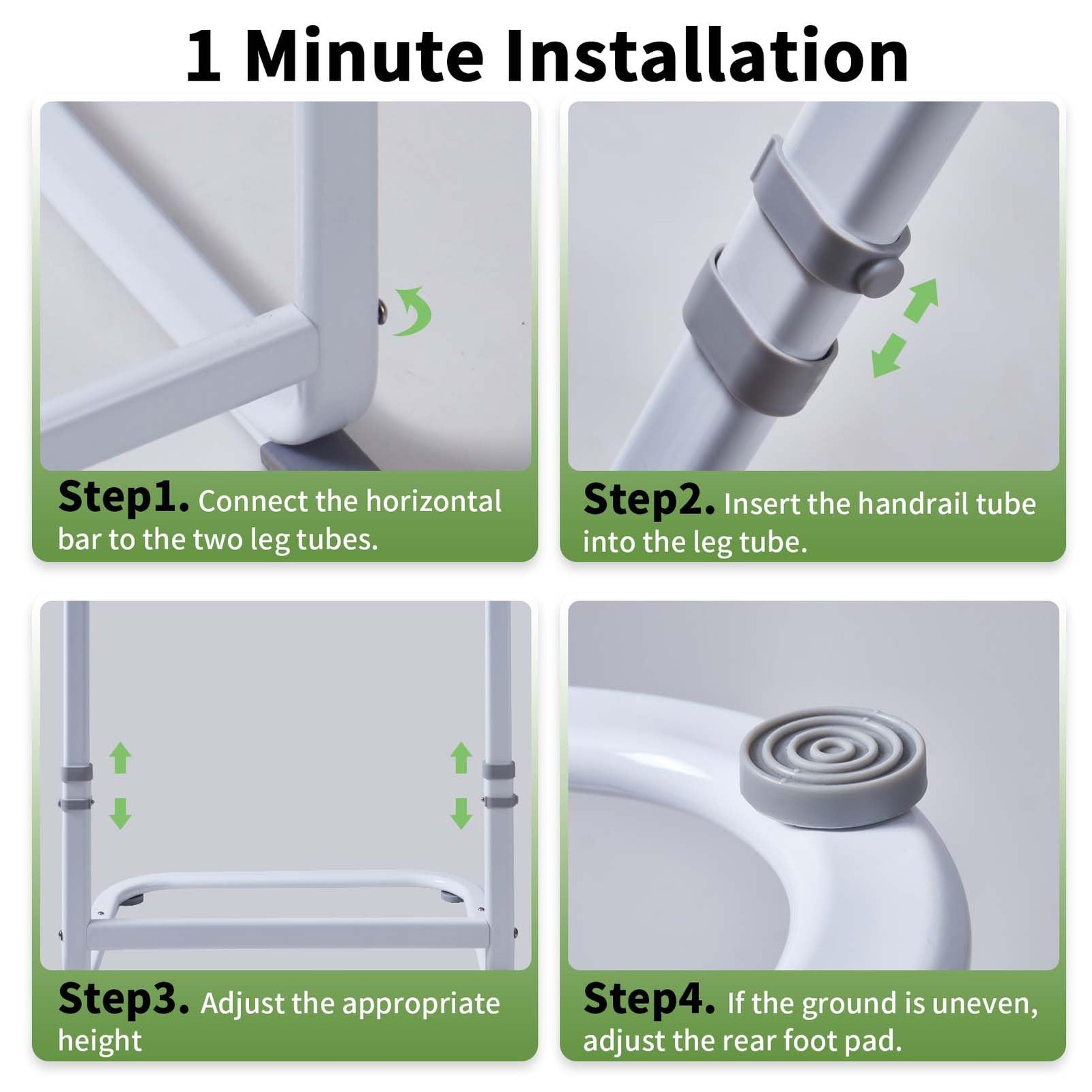 1 Minute Installation

Step1. Connect the horizontal bar to the two leg tubes.

Step2. Insert the handrail tube into the leg tube.

Step3. Adjust the appropriate height

Step4. If the ground is uneven, adjust the rear foot pad.