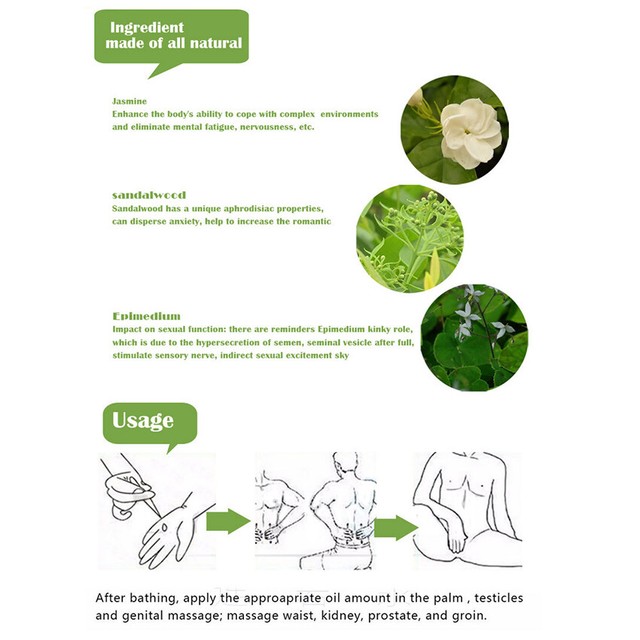 Ingredient
made of all natural

Jasmine
Enhance the body's ability to cope with complex environments and eliminate mental fatigue, nervousness, etc.

sandalwood
Sandalwood has a unique aphrodisiac properties, can disperse anxiety, help to increase the romantic

Epimedium
Impact on sexual function: there are reminders Epimedium kinky role, which is due to the hypersecretion of semen, seminal vesicle after full, stimulate sensory nerve, indirect sexual excitement sky

Usage

After bathing, apply the approapriate oil amount in the palm , testicles and genital massage; massage waist, kidney, prostate, and groin.