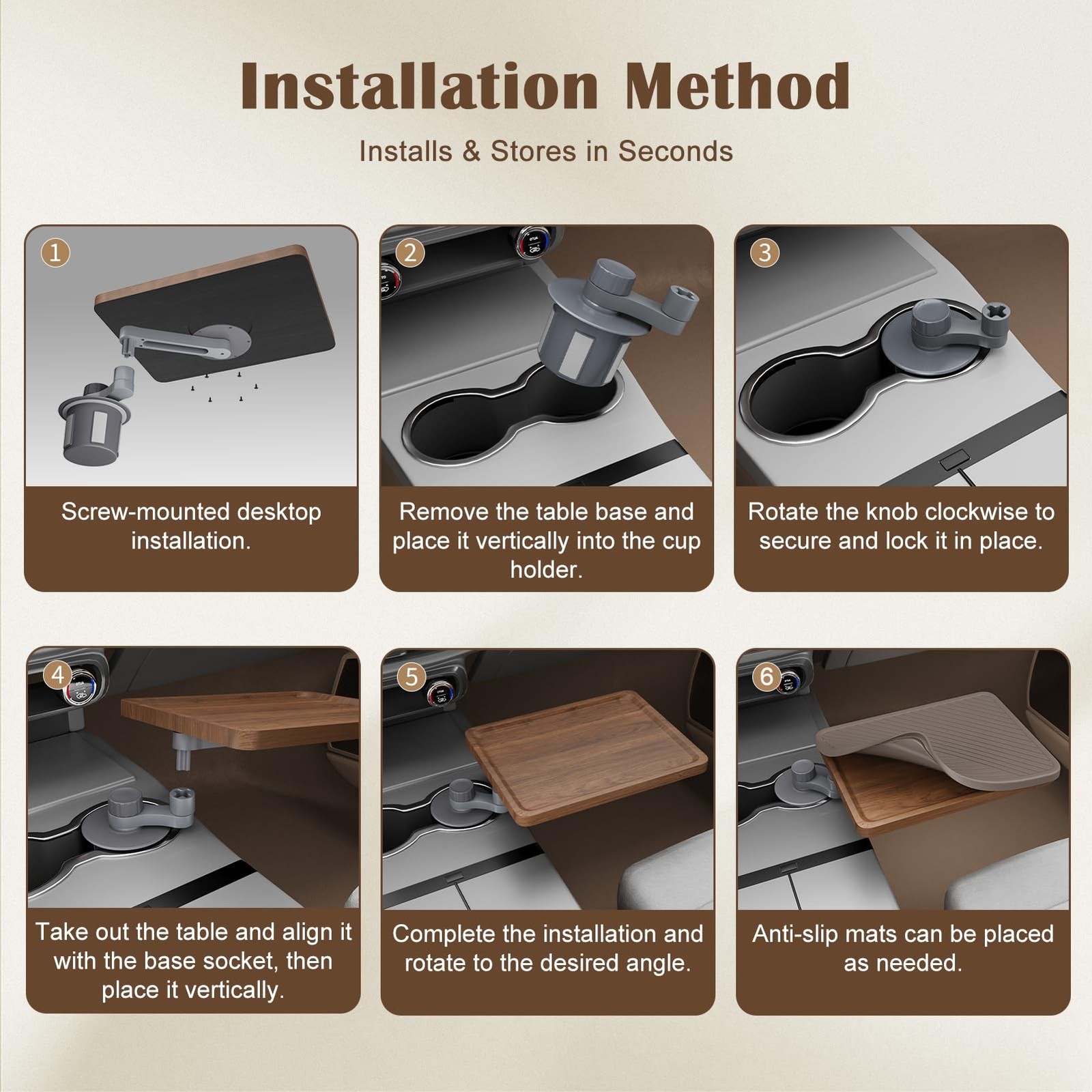 Installation Method

Installs & Stores in Seconds

1
Screw-mounted desktop installation.

2
Remove the table base and place it vertically into the cup holder.

3
Rotate the knob clockwise to secure and lock it in place.

4
Take out the table and align it with the base socket, then place it vertically.

5
Complete the installation and rotate to the desired angle.

6
Anti-slip mats can be placed as needed.