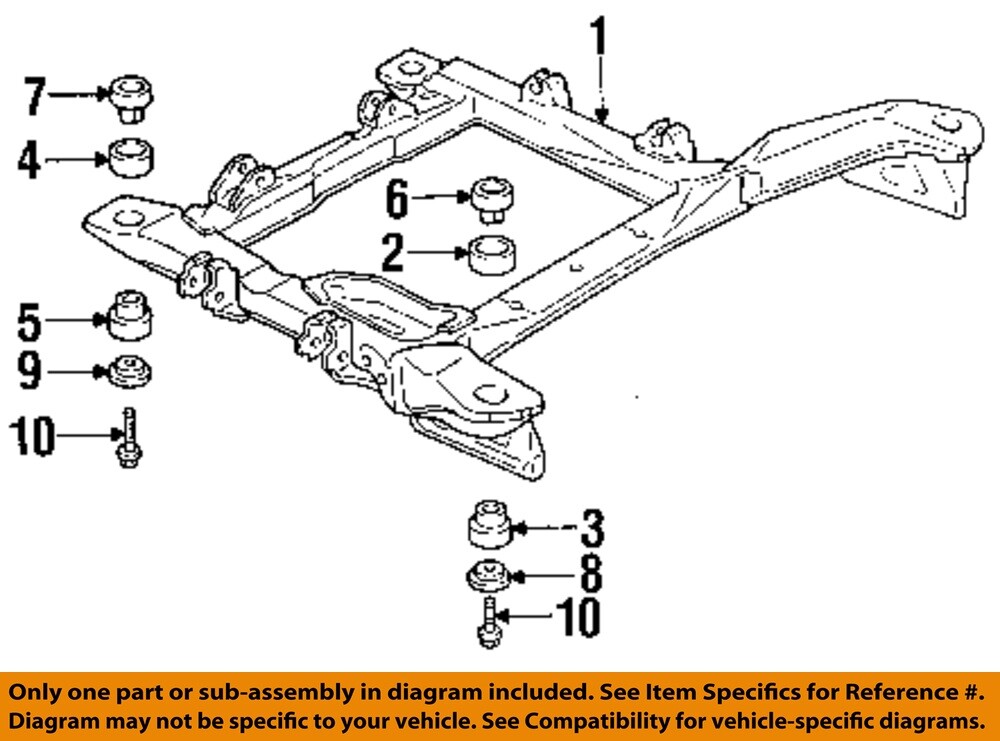 1
7
4
6
2
5
9
10
3
8
10

Only one part or sub-assembly in diagram included. See Item Specifics for Reference #.
Diagram may not be specific to your vehicle. See Compatibility for vehicle-specific diagrams.