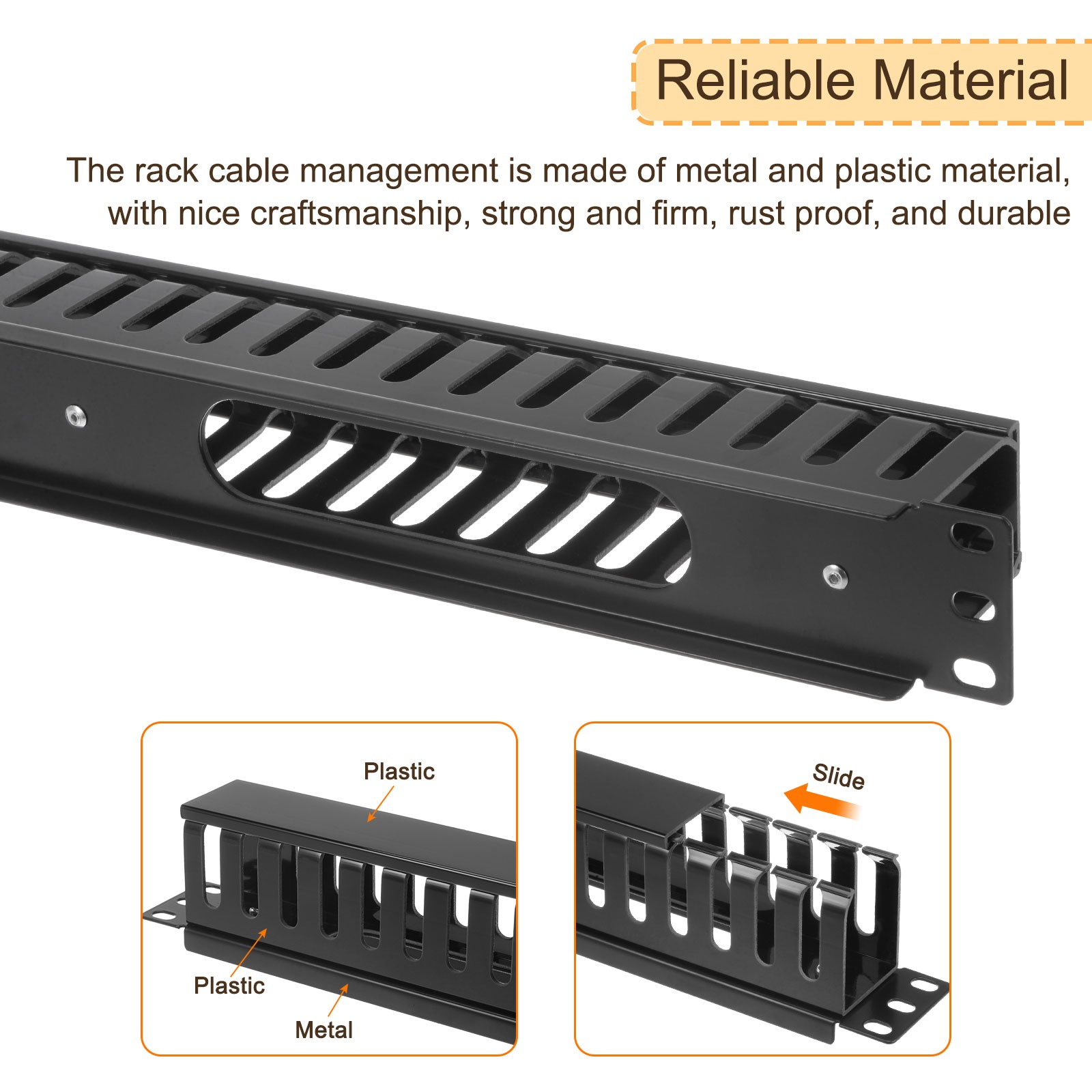 Reliable Material

The rack cable management is made of metal and plastic material, with nice craftsmanship, strong and firm, rust proof, and durable

Plastic

Plastic

Metal

Slide