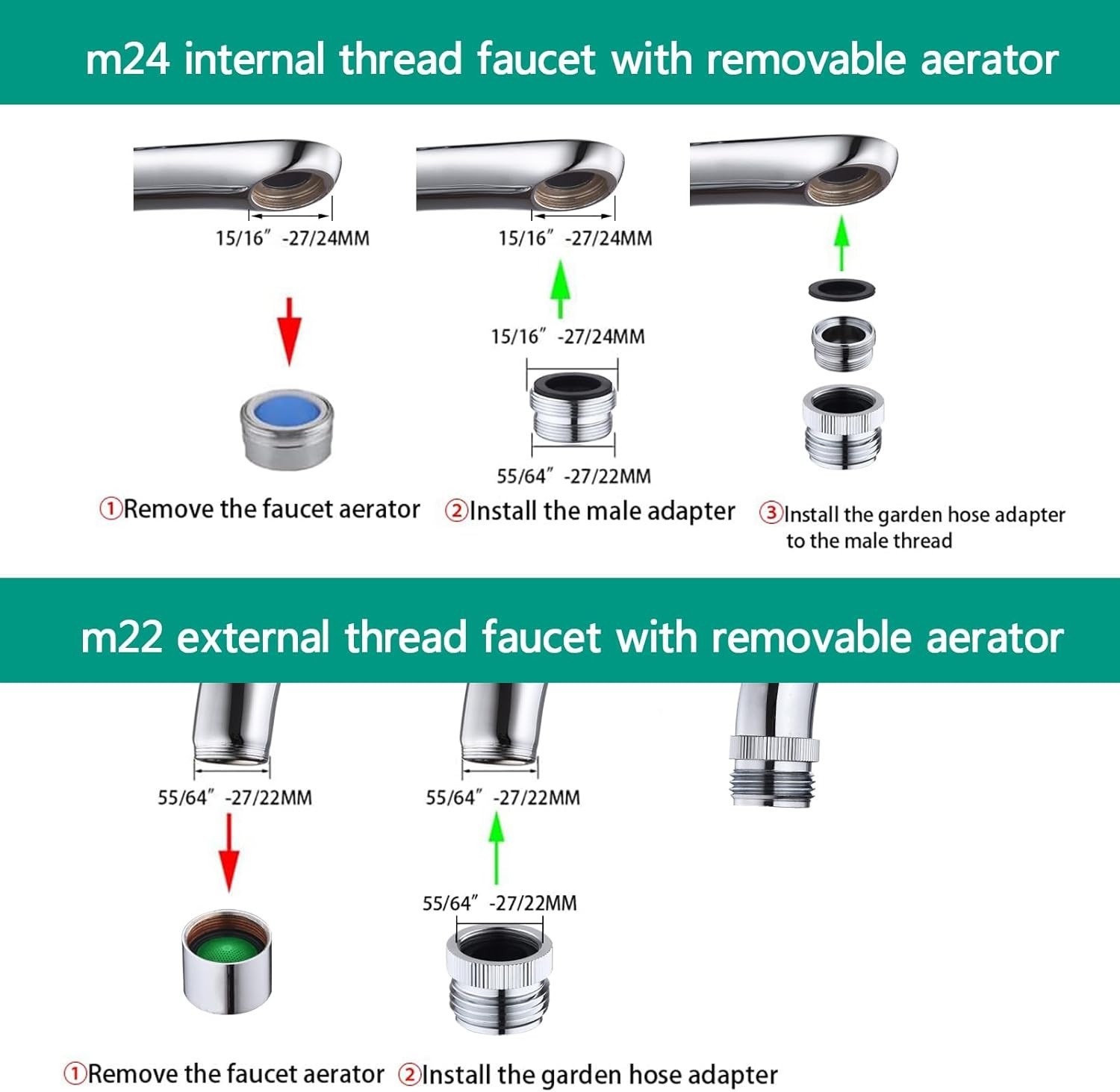 m24 internal thread faucet with removable aerator

15/16" -27/24MM

15/16" -27/24MM

15/16" -27/24MM

55/64" -27/22MM

①Remove the faucet aerator ②Install the male adapter ③Install the garden hose adapter to the male thread

m22 external thread faucet with removable aerator

55/64" -27/22MM

55/64" -27/22MM

55/64" -27/22MM

①Remove the faucet aerator ②Install the garden hose adapter