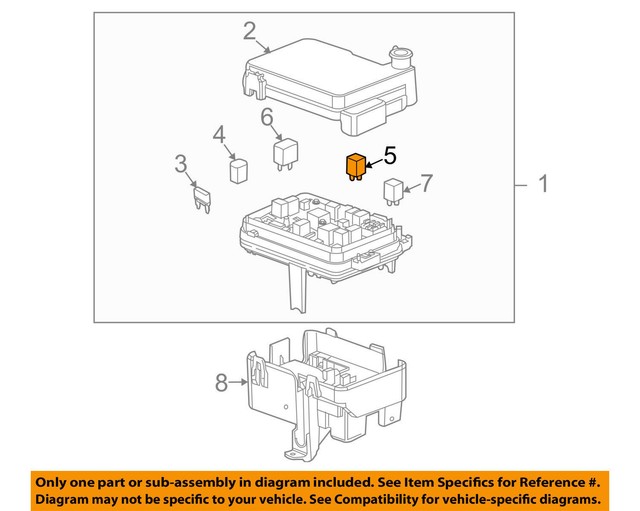 2

6

4

5

3

7

1

8

Only one part or sub-assembly in diagram included. See Item Specifics for Reference #.
Diagram may not be specific to your vehicle. See Compatibility for vehicle-specific diagrams.