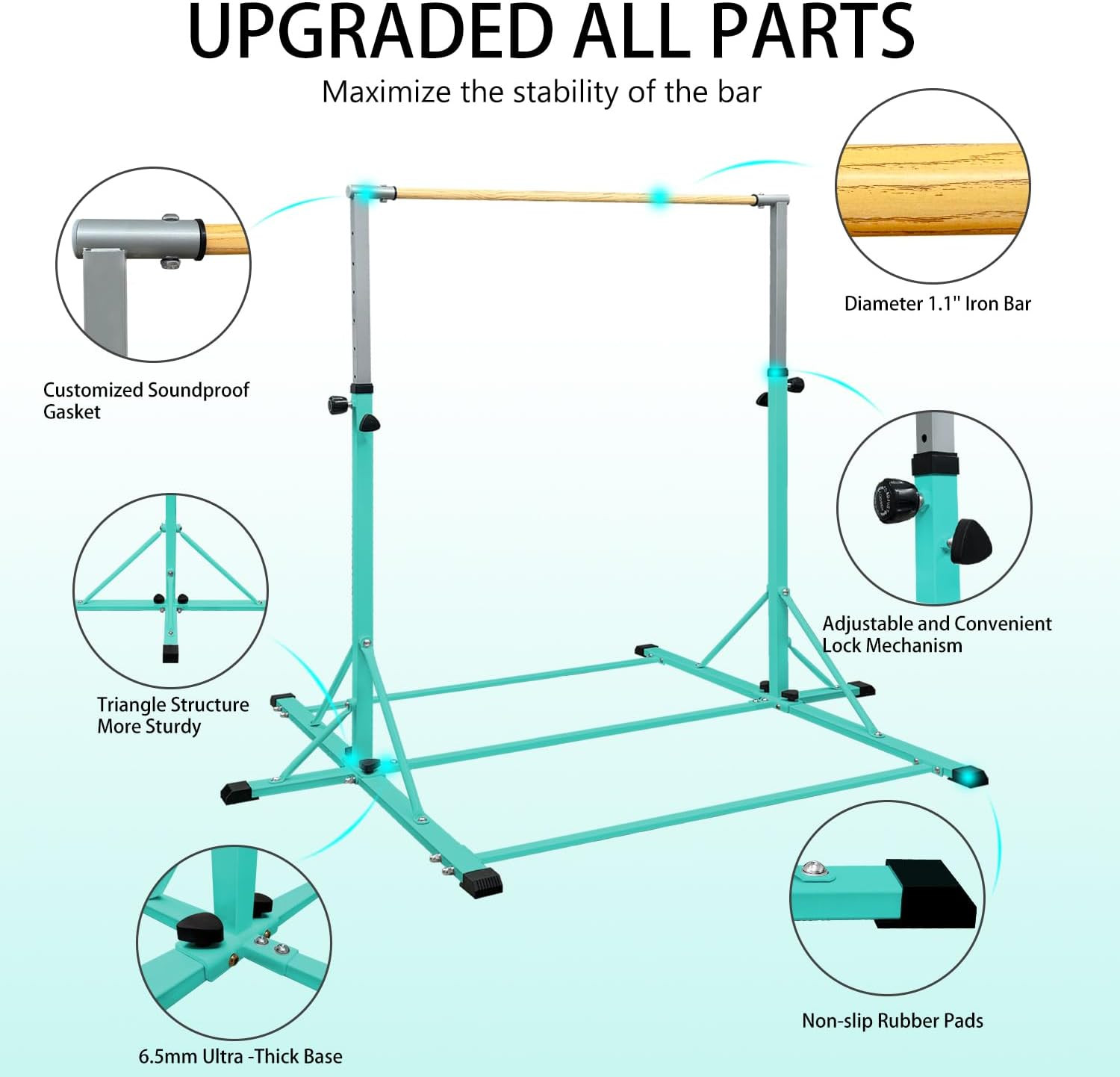 UPGRADED ALL PARTS

Maximize the stability of the bar

Customized Soundproof Gasket

Diameter 1.1" Iron Bar

Adjustable and Convenient Lock Mechanism

Triangle Structure More Sturdy

6.5mm Ultra -Thick Base

Non-slip Rubber Pads