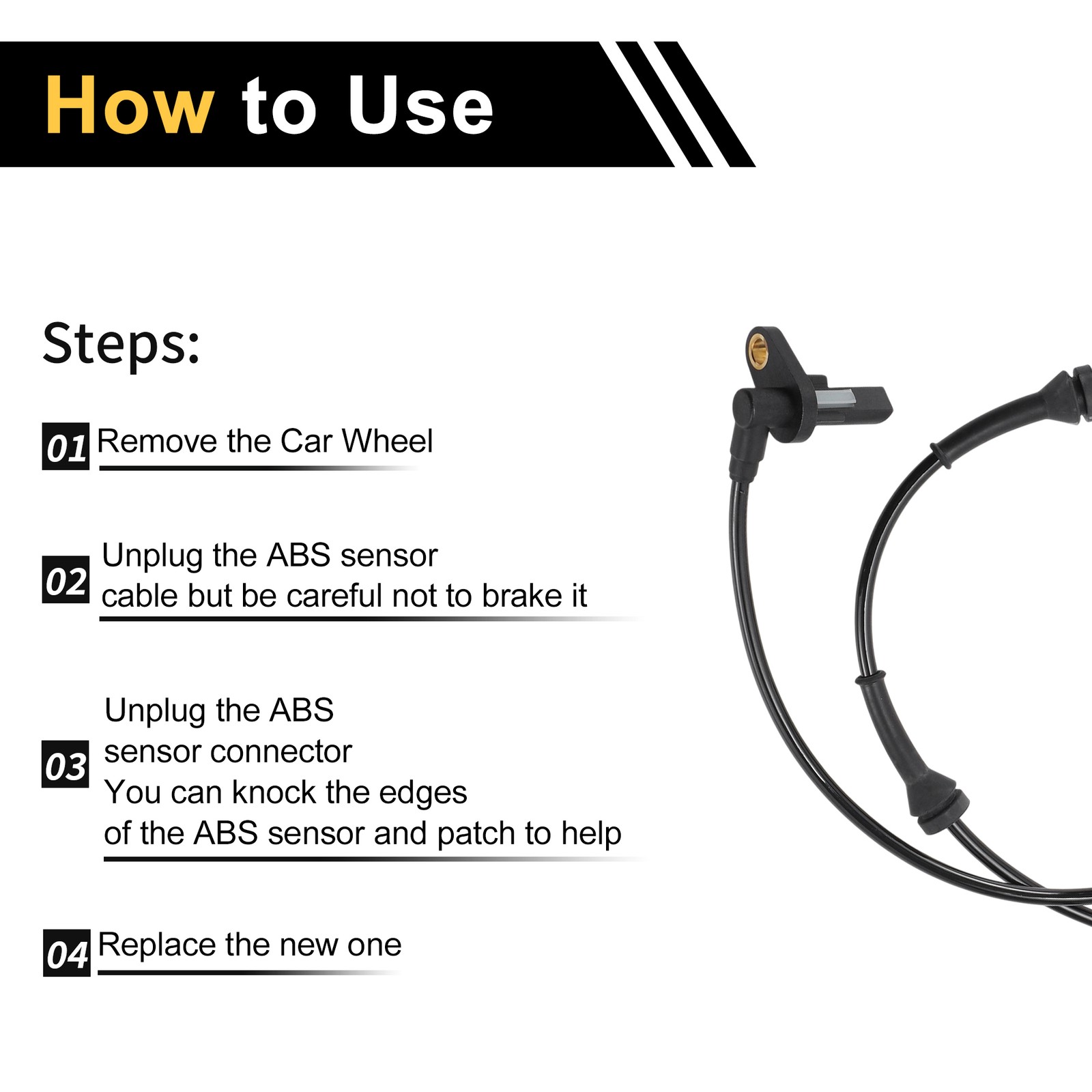 How to Use

Steps:

01 Remove the Car Wheel

02 Unplug the ABS sensor cable but be careful not to brake it

03 Unplug the ABS sensor connector
You can knock the edges of the ABS sensor and patch to help

04 Replace the new one