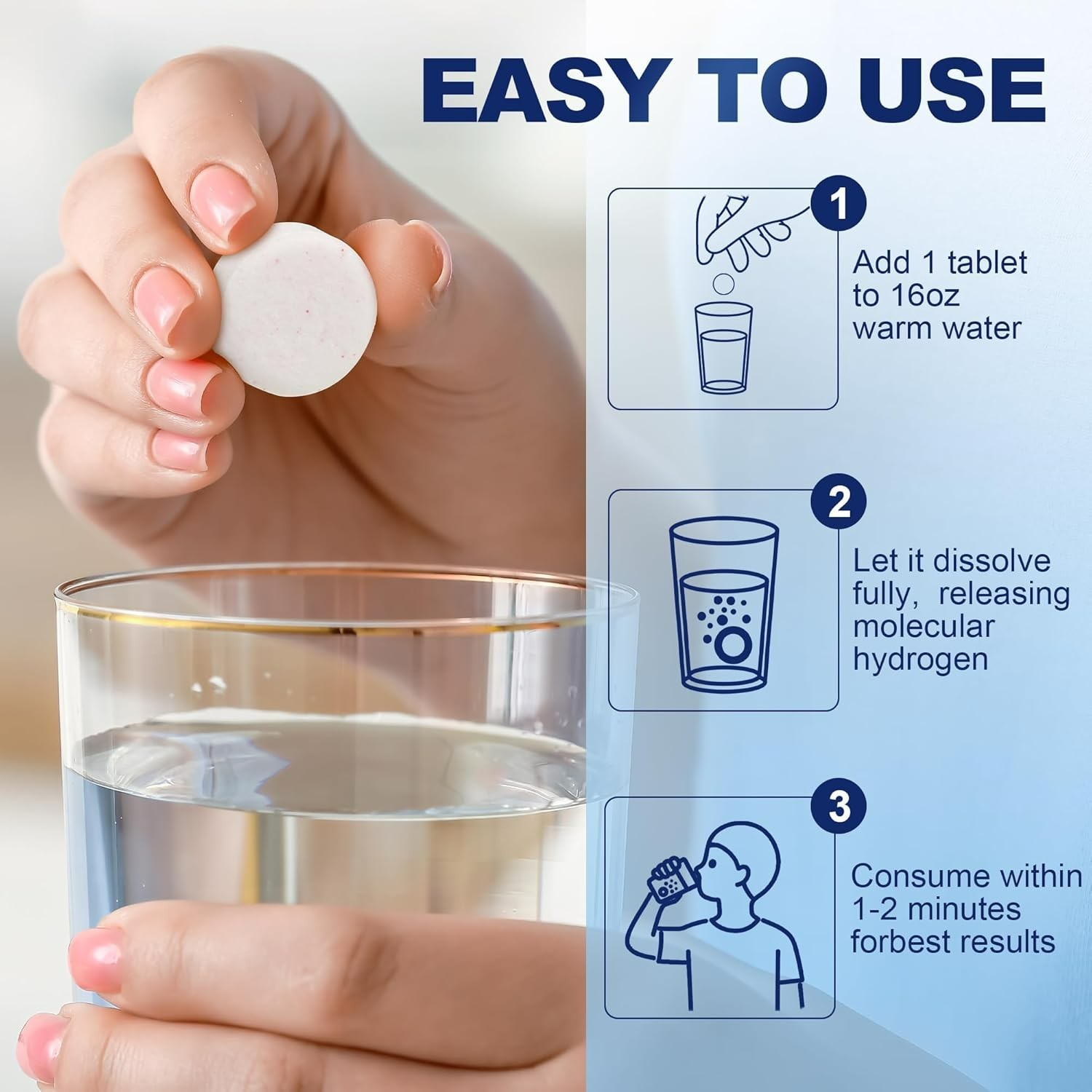 EASY TO USE

1

Add 1 tablet to 16oz warm water

2

Let it dissolve fully, releasing molecular hydrogen

3

Consume within 1-2 minutes forbest results