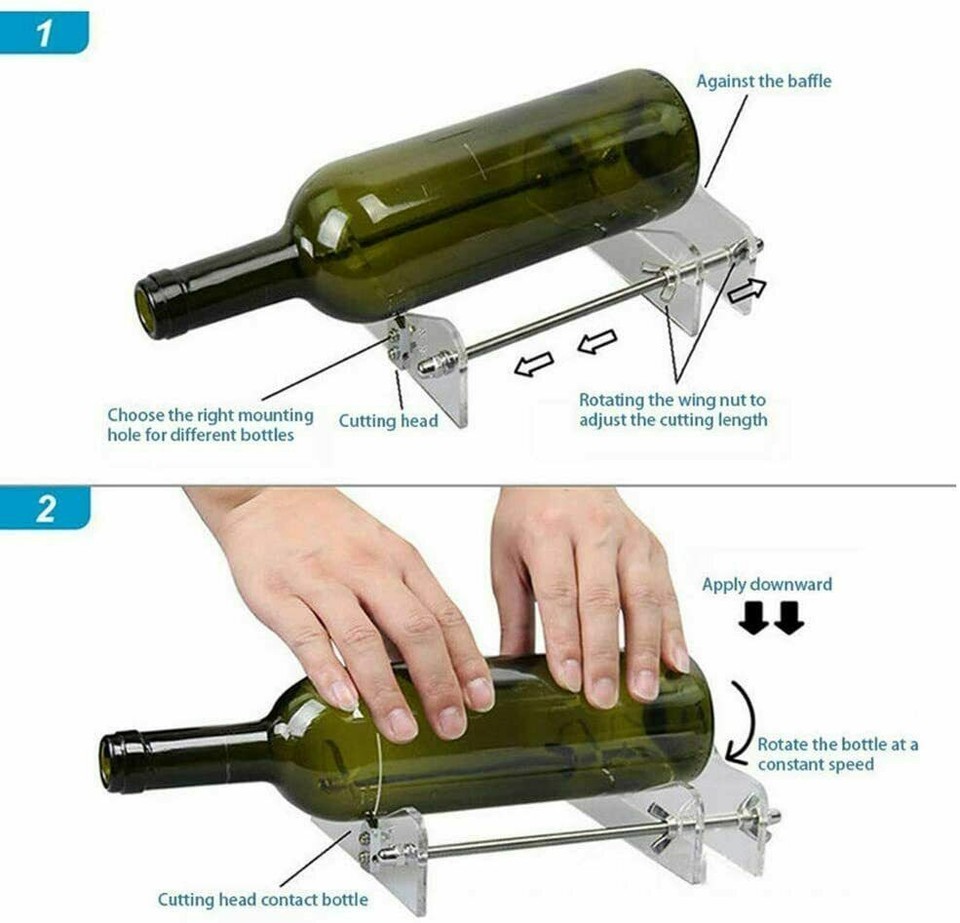 1

Against the baffle

Choose the right mounting hole for different bottles

Cutting head

Rotating the wing nut to adjust the cutting length

2

Apply downward

Rotate the bottle at a constant speed

Cutting head contact bottle