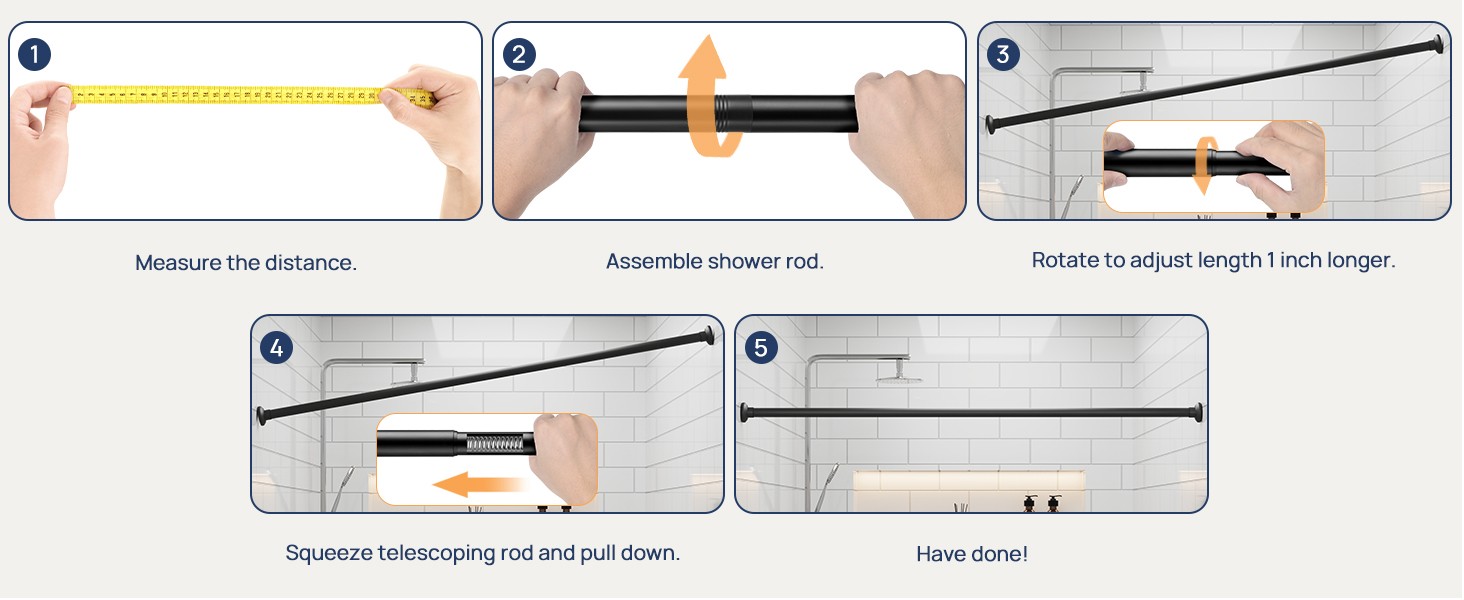 1

Measure the distance.

2

Assemble shower rod.

3

Rotate to adjust length 1 inch longer.

4

Squeeze telescoping rod and pull down.

5

Have done!