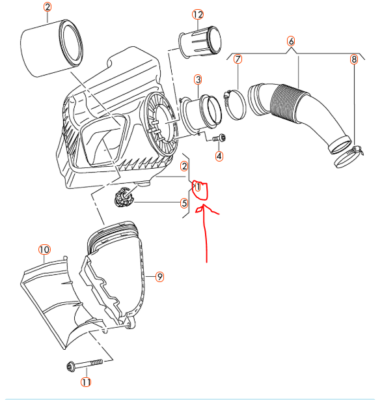 2
12
6
7
8
3
4
2
1
5
10
9
11