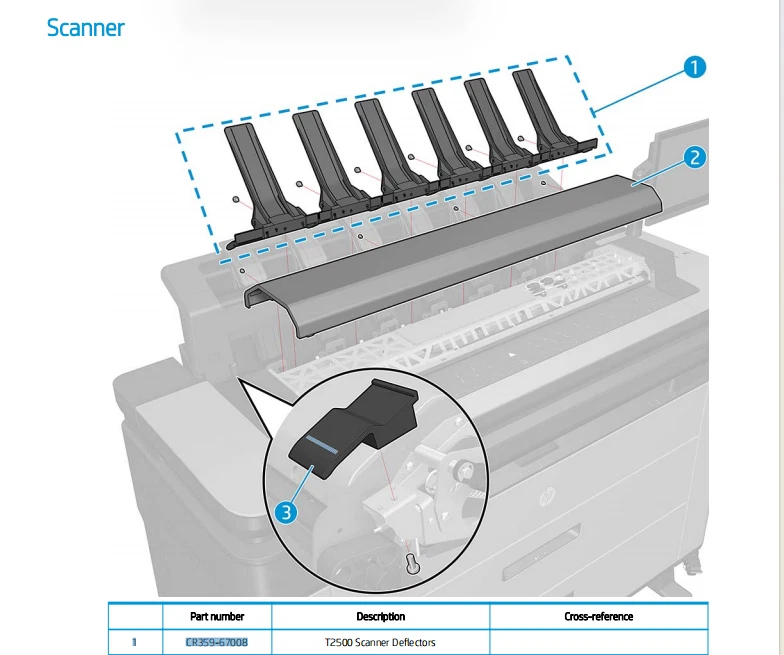 Scanner

1

2

3

| | Part number | Description | Cross-reference |
|---|---|---|---|
| 1 | CR359-67008 | T2500 Scanner Deflectors | |