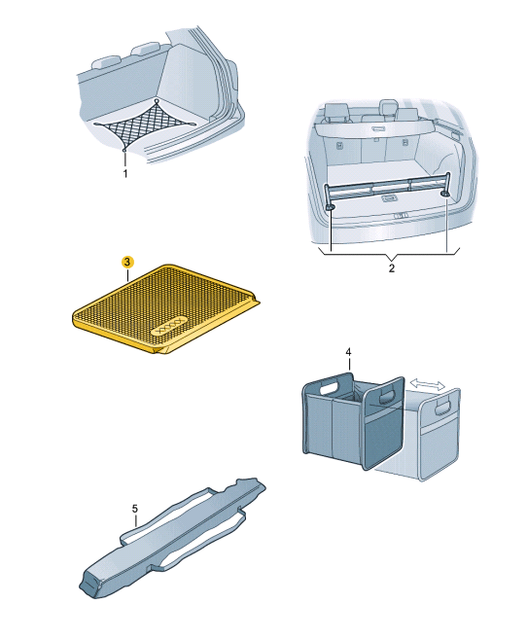 1

2

3

4

5