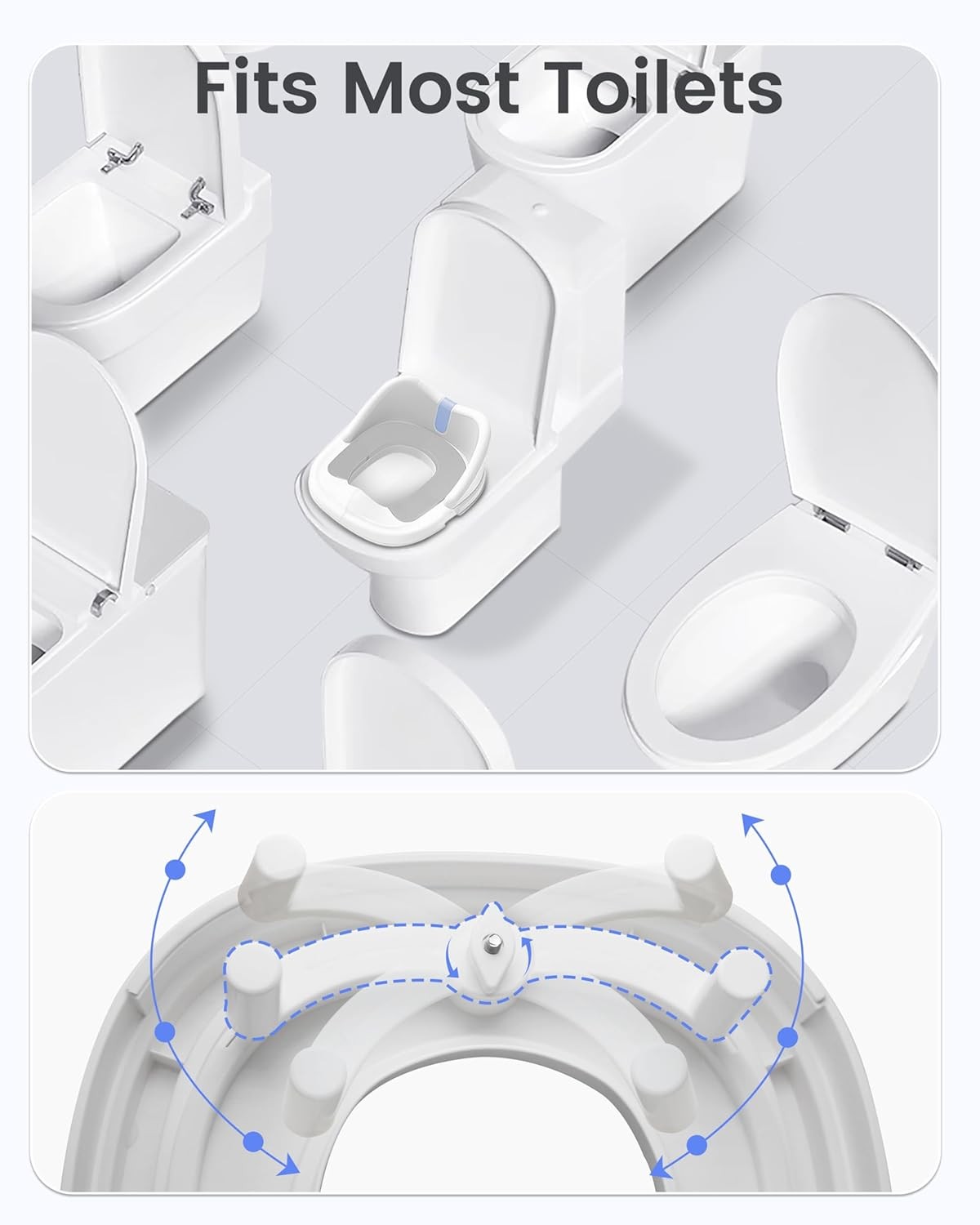 Fits Most Toilets