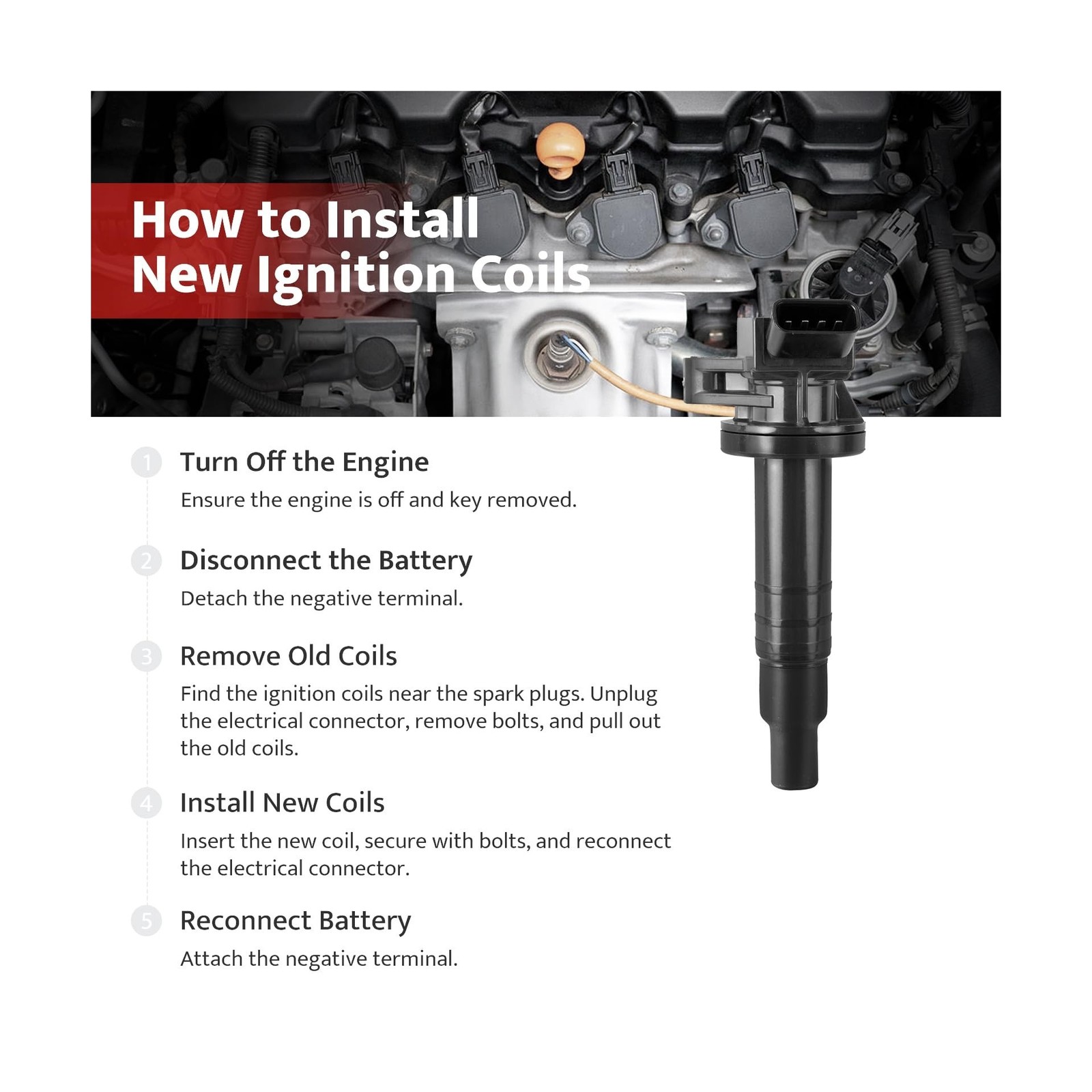 How to Install New Ignition Coils

1 Turn Off the Engine
Ensure the engine is off and key removed.

2 Disconnect the Battery
Detach the negative terminal.

3 Remove Old Coils
Find the ignition coils near the spark plugs. Unplug the electrical connector, remove bolts, and pull out the old coils.

4 Install New Coils
Insert the new coil, secure with bolts, and reconnect the electrical connector.

5 Reconnect Battery
Attach the negative terminal.