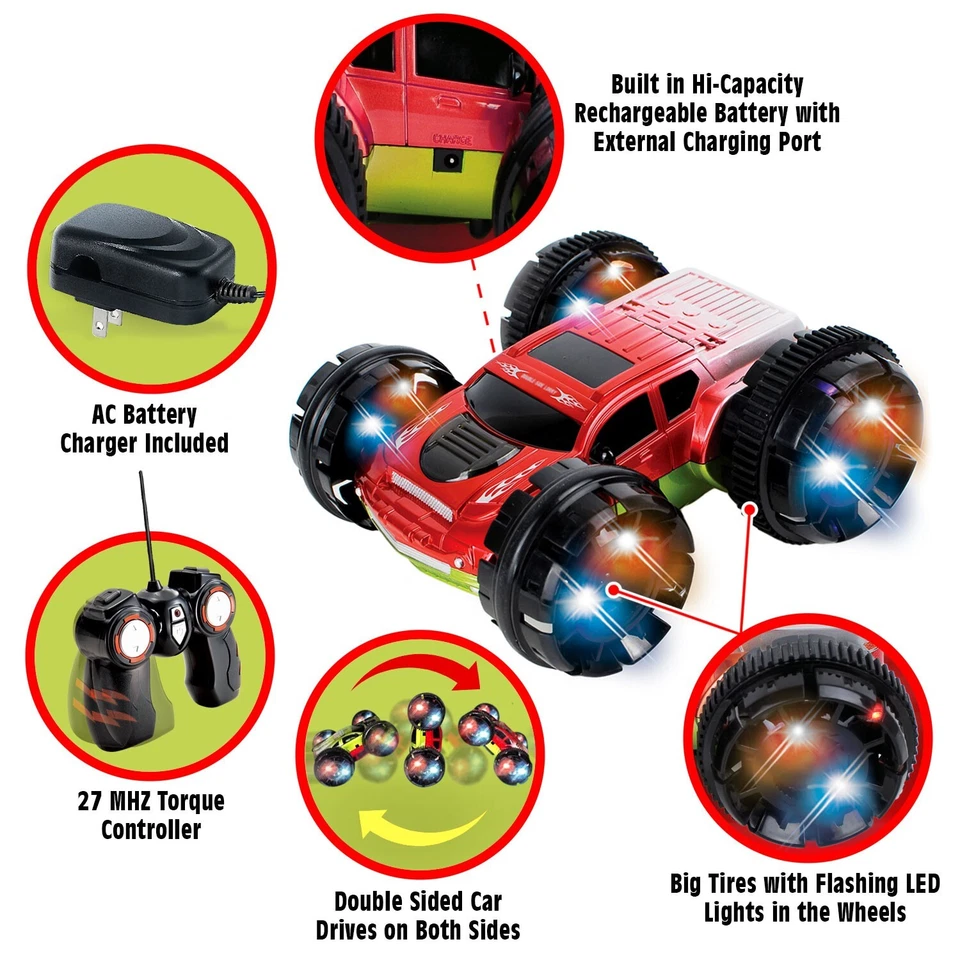 Built in Hi-Capacity Rechargeable Battery with External Charging Port

CHARGE

AC Battery Charger Included

27 MHZ Torque Controller

Double Sided Car Drives on Both Sides

Big Tires with Flashing LED Lights in the Wheels