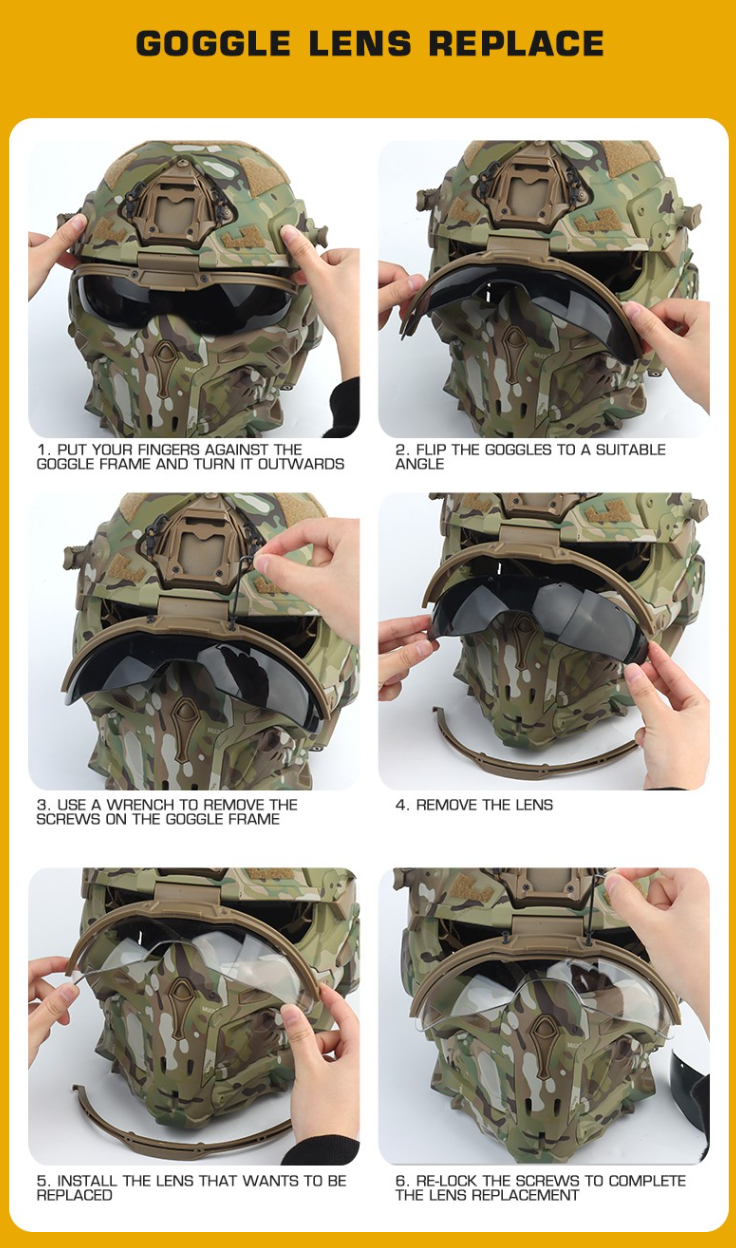 GOGGLE LENS REPLACE

1. PUT YOUR FINGERS AGAINST THE GOGGLE FRAME AND TURN IT OUTWARDS

2. FLIP THE GOGGLES TO A SUITABLE ANGLE

3. USE A WRENCH TO REMOVE THE SCREWS ON THE GOGGLE FRAME

4. REMOVE THE LENS

5. INSTALL THE LENS THAT WANTS TO BE REPLACED

6. RE-LOCK THE SCREWS TO COMPLETE THE LENS REPLACEMENT