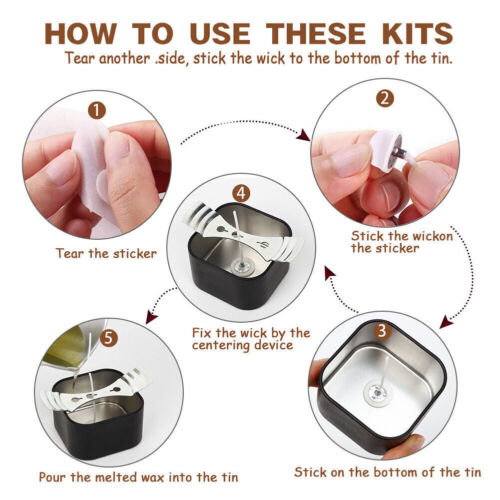 HOW TO USE THESE KITS

Tear another .side, stick the wick to the bottom of the tin.

1

Tear the sticker

2

Stick the wickon the sticker

3

Stick on the bottom of the tin

4

Fix the wick by the centering device

5

Pour the melted wax into the tin