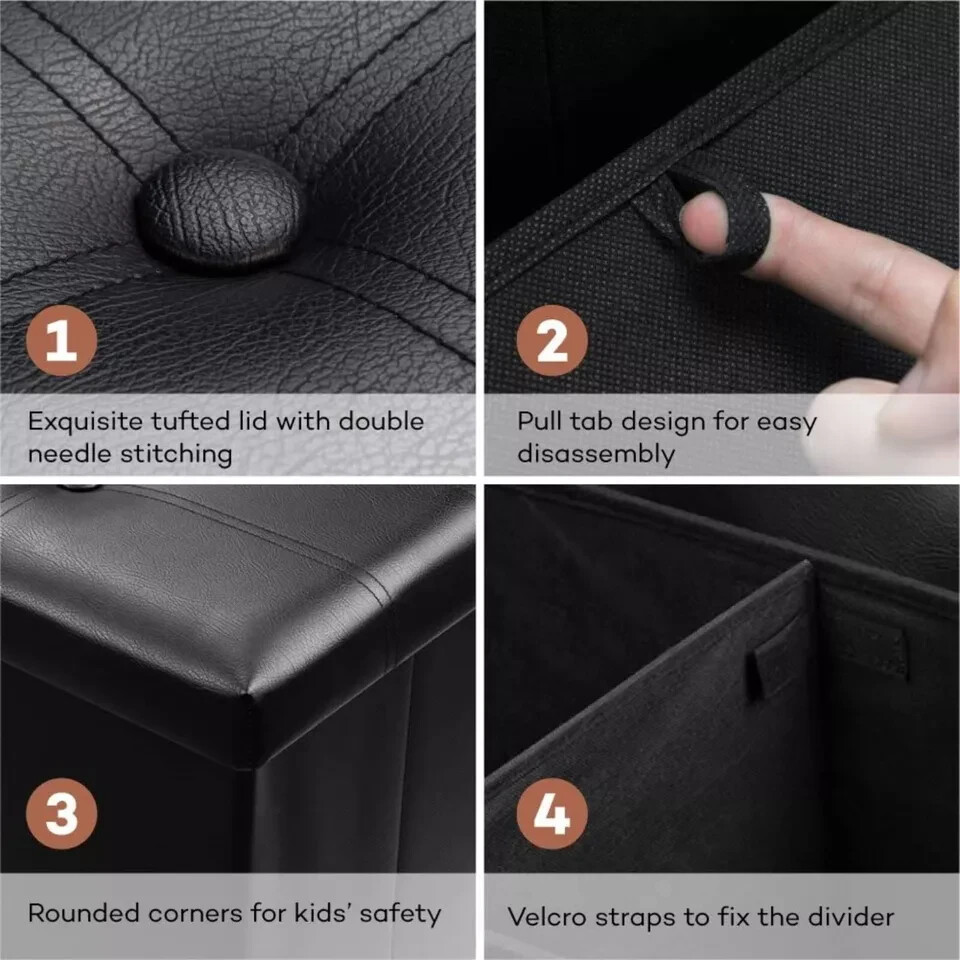 1

Exquisite tufted lid with double needle stitching

2

Pull tab design for easy disassembly

3

Rounded corners for kids' safety

4

Velcro straps to fix the divider