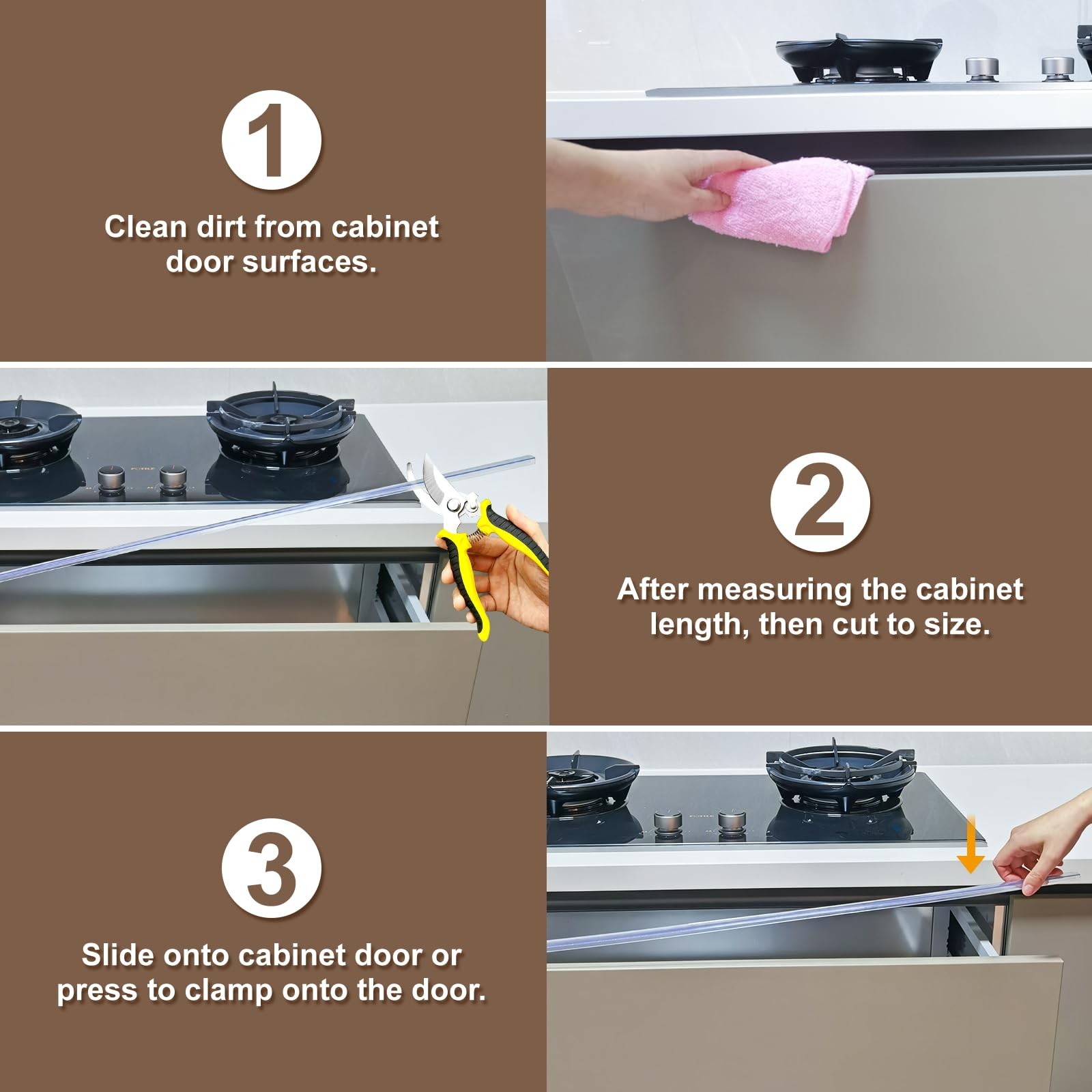 1

Clean dirt from cabinet door surfaces.

2

After measuring the cabinet length, then cut to size.

3

Slide onto cabinet door or press to clamp onto the door.