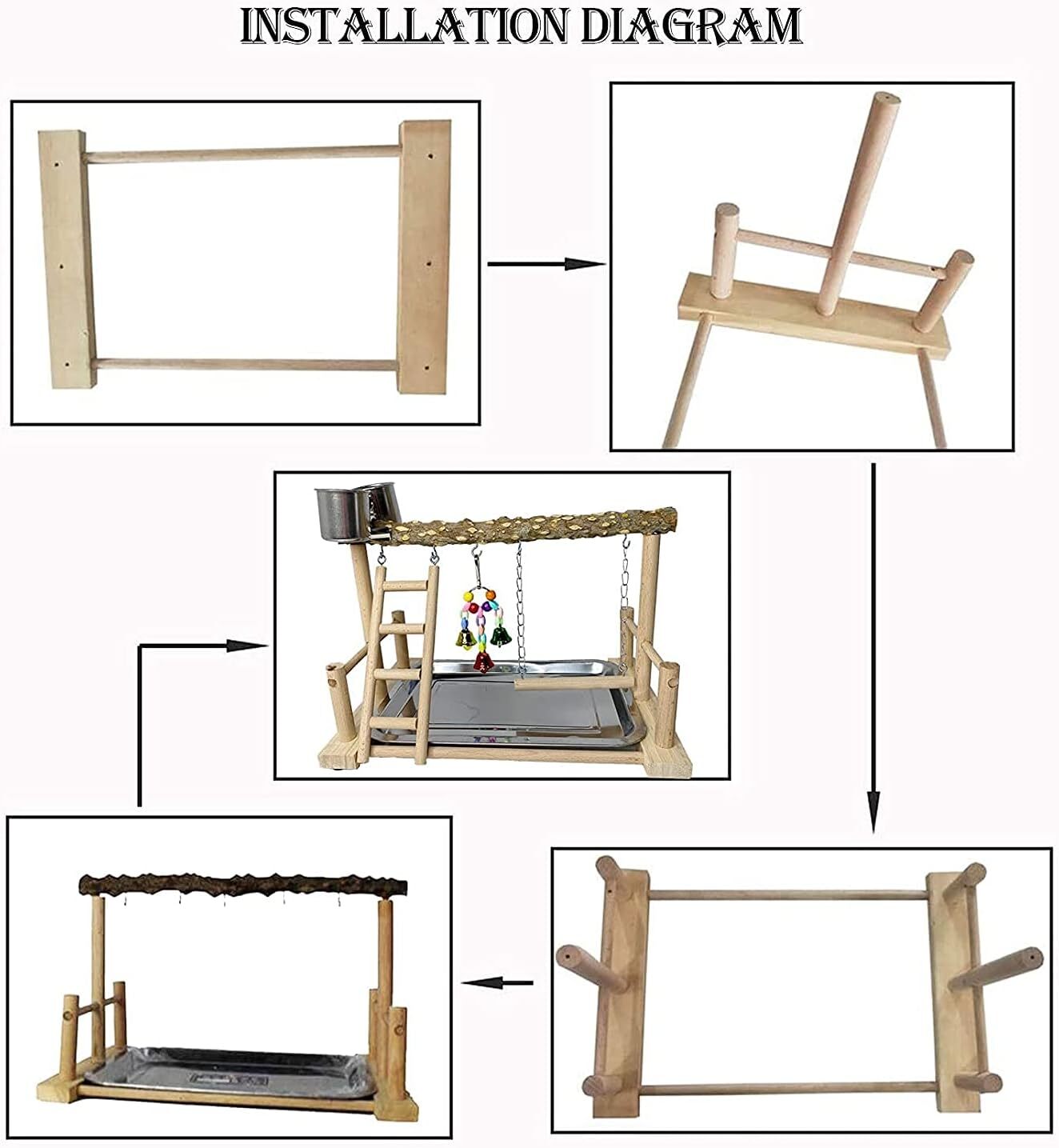 INSTALLATION DIAGRAM