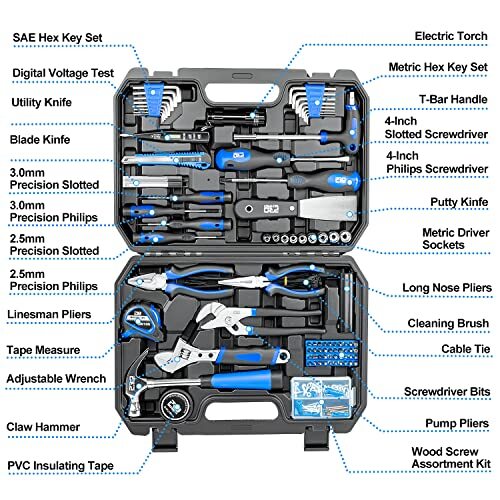 SAE Hex Key Set

Digital Voltage Test

Utility Knife

Blade Kinfe

3.0mm Precision Slotted

3.0mm Precision Philips

2.5mm Precision Slotted

2.5mm Precision Philips

Linesman Pliers

Tape Measure

Adjustable Wrench

Claw Hammer

PVC Insulating Tape

Electric Torch

Metric Hex Key Set

T-Bar Handle

4-Inch Slotted Screwdriver

4-Inch Philips Screwdriver

Putty Kinfe

Metric Driver Sockets

Long Nose Pliers

Cleaning Brush

Cable Tie

Screwdriver Bits

Pump Pliers

Wood Screw Assortment Kit