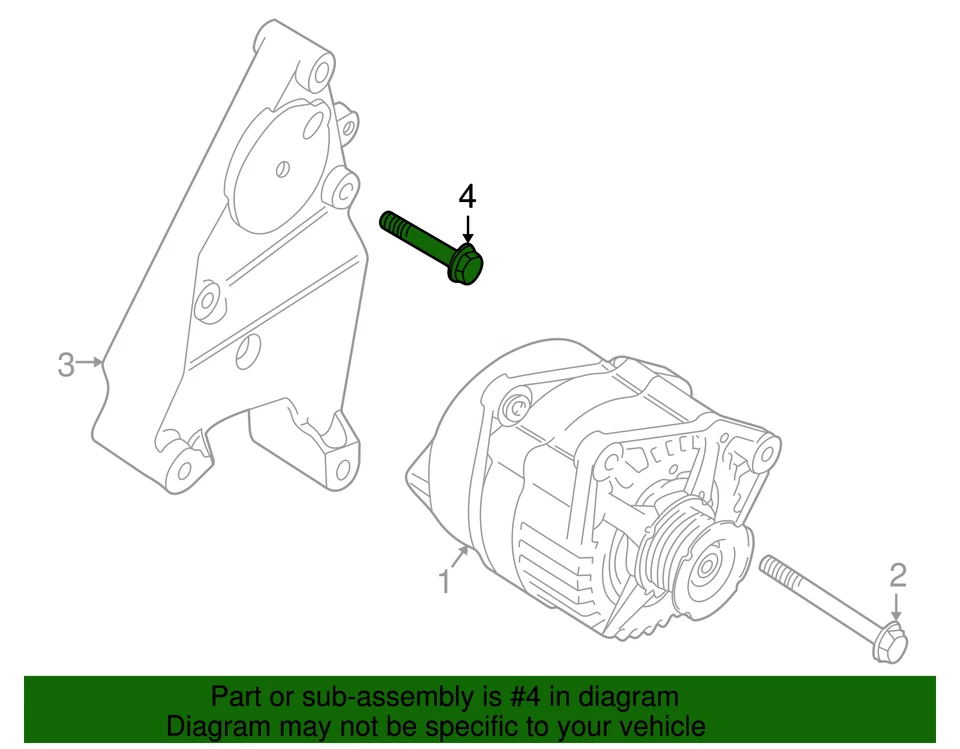 4

3

1

2

Part or sub-assembly is #4 in diagram
Diagram may not be specific to your vehicle