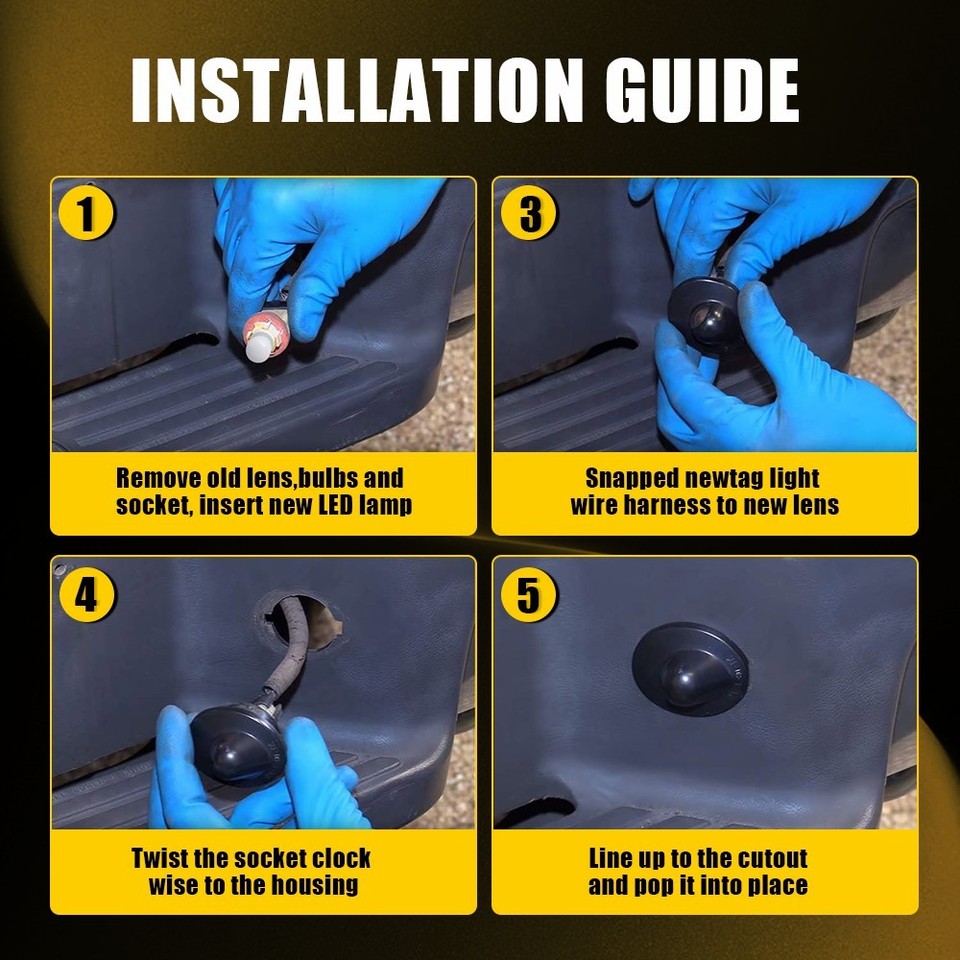 INSTALLATION GUIDE

1

Remove old lens,bulbs and socket, insert new LED lamp

3

Snapped newtag light wire harness to new lens

4

Twist the socket clock wise to the housing

5

Line up to the cutout and pop it into place