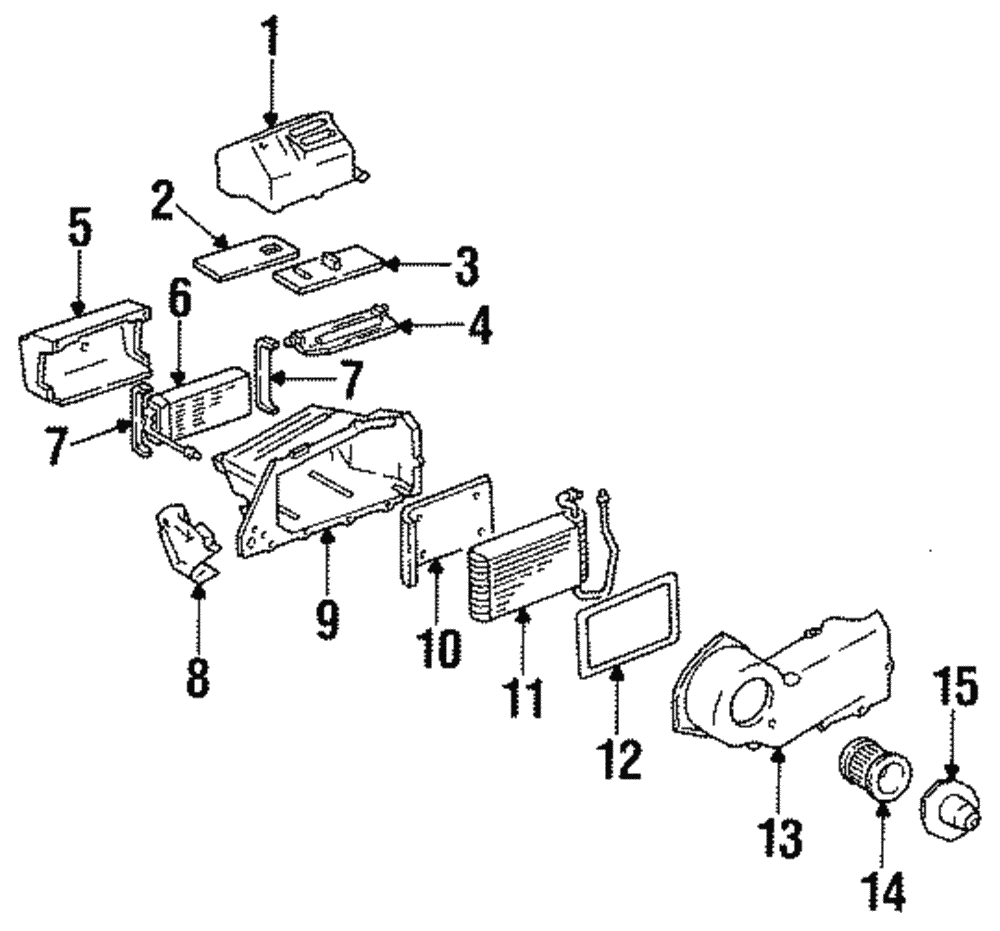 1
2
3
5
6
4
7
7
8
9
10
11
12
13
14
15