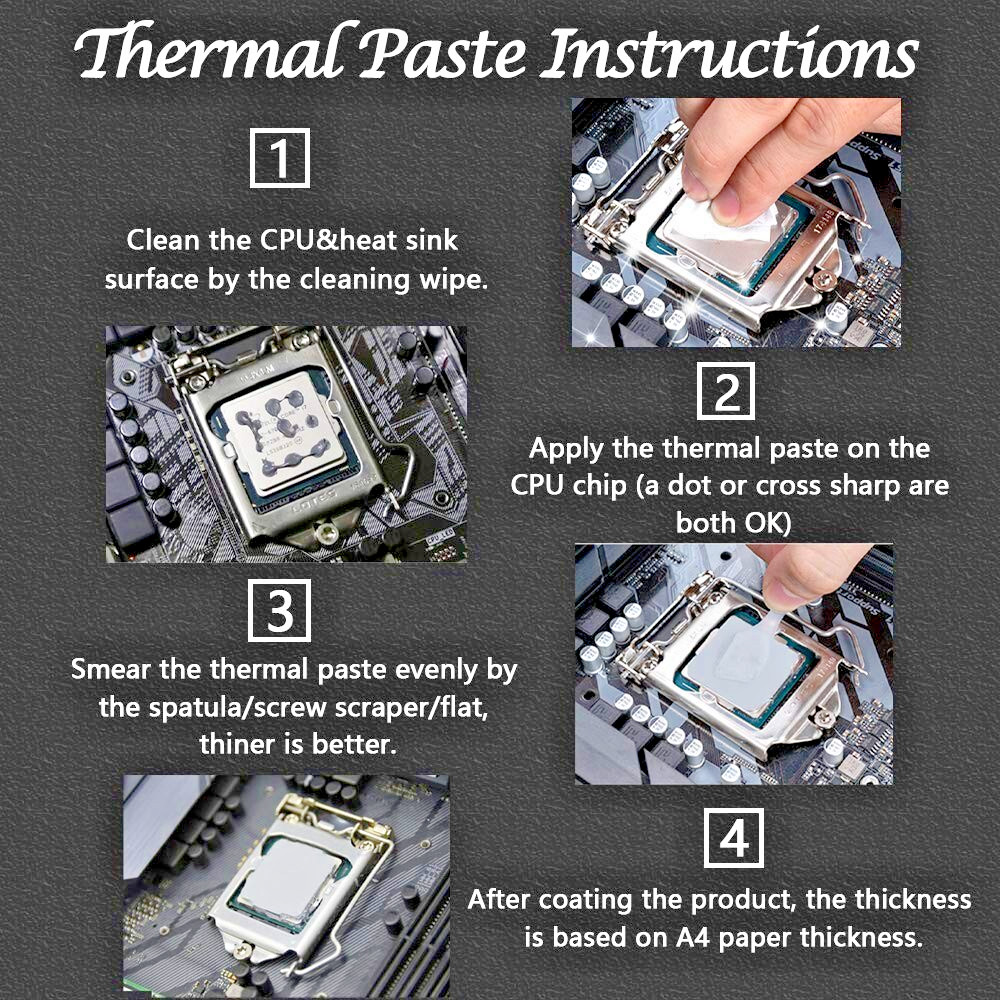 Thermal Paste Instructions

1

Clean the CPU&heat sink surface by the cleaning wipe.

2

Apply the thermal paste on the CPU chip (a dot or cross sharp are both OK)

3

Smear the thermal paste evenly by the spatula/screw scraper/flat, thiner is better.

4

After coating the product, the thickness is based on A4 paper thickness.