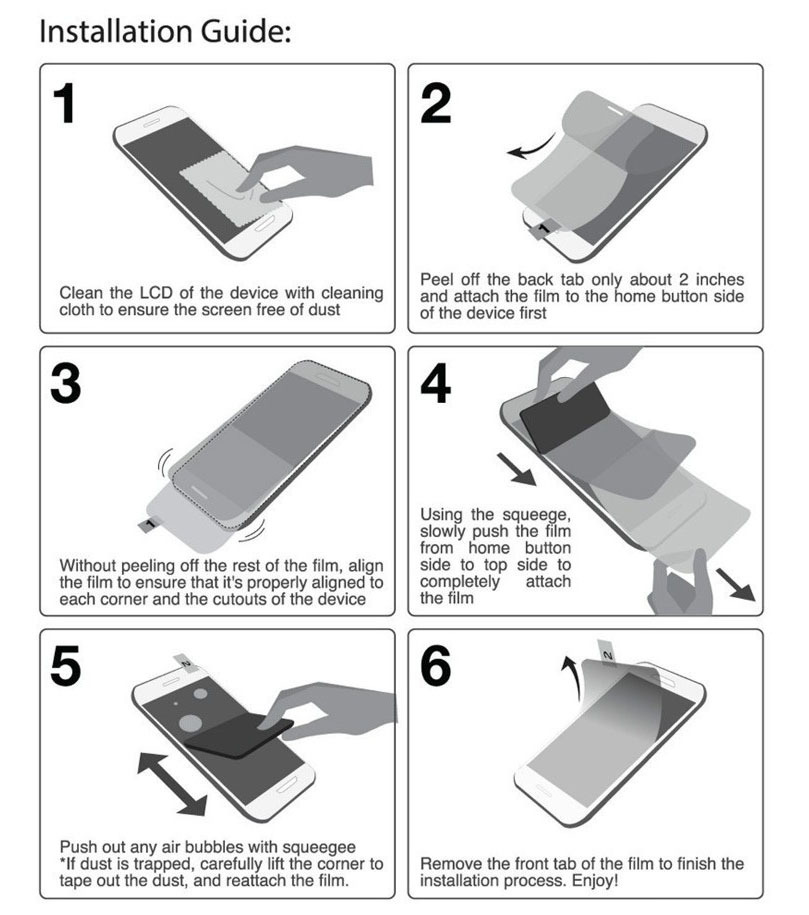 Installation Guide:

1

Clean the LCD of the device with cleaning cloth to ensure the screen free of dust

2

1

Peel off the back tab only about 2 inches and attach the film to the home button side of the device first

3

1

Without peeling off the rest of the film, align the film to ensure that it's properly aligned to each corner and the cutouts of the device

4

Using the squeege, slowly push the film from home button side to top side to completely attach the film

5

2

Push out any air bubbles with squeegee
*If dust is trapped, carefully lift the corner to tape out the dust, and reattach the film.

6

2

Remove the front tab of the film to finish the installation process. Enjoy!