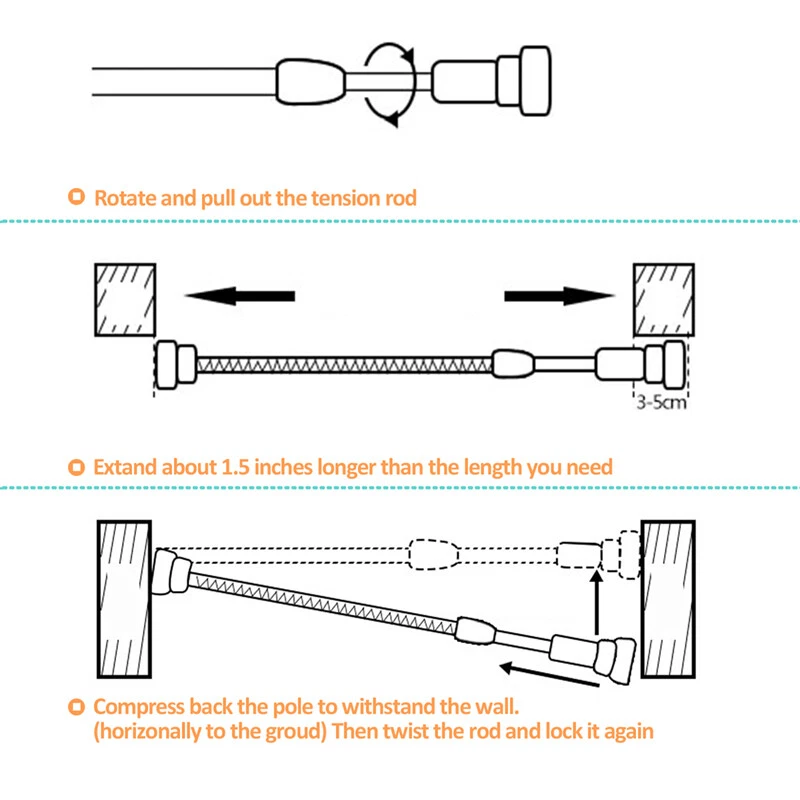 Rotate and pull out the tension rod

3-5cm

Extand about 1.5 inches longer than the length you need

Compress back the pole to withstand the wall. (horizonally to the groud) Then twist the rod and lock it again