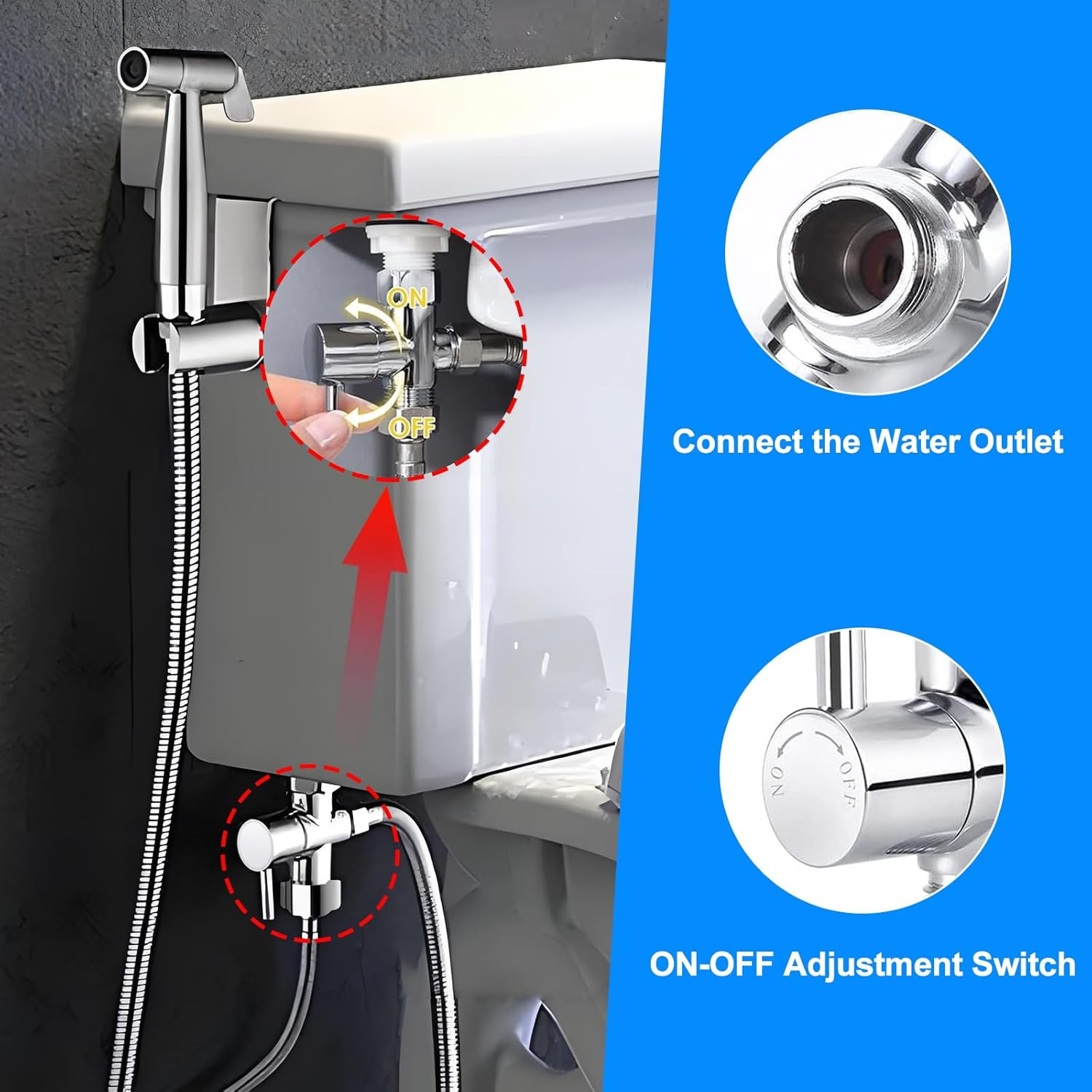 ON
OFF

Connect the Water Outlet

ON OFF

ON-OFF Adjustment Switch