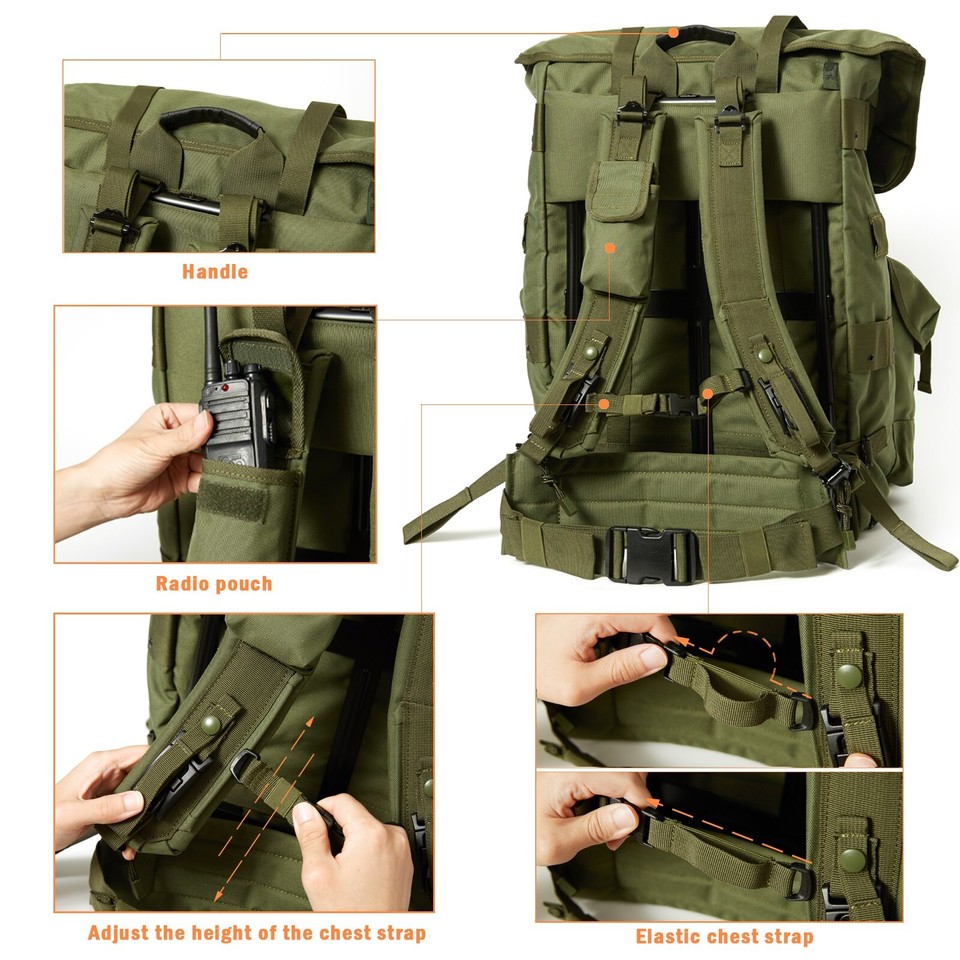 Handle

Radio pouch

Adjust the height of the chest strap

Elastic chest strap