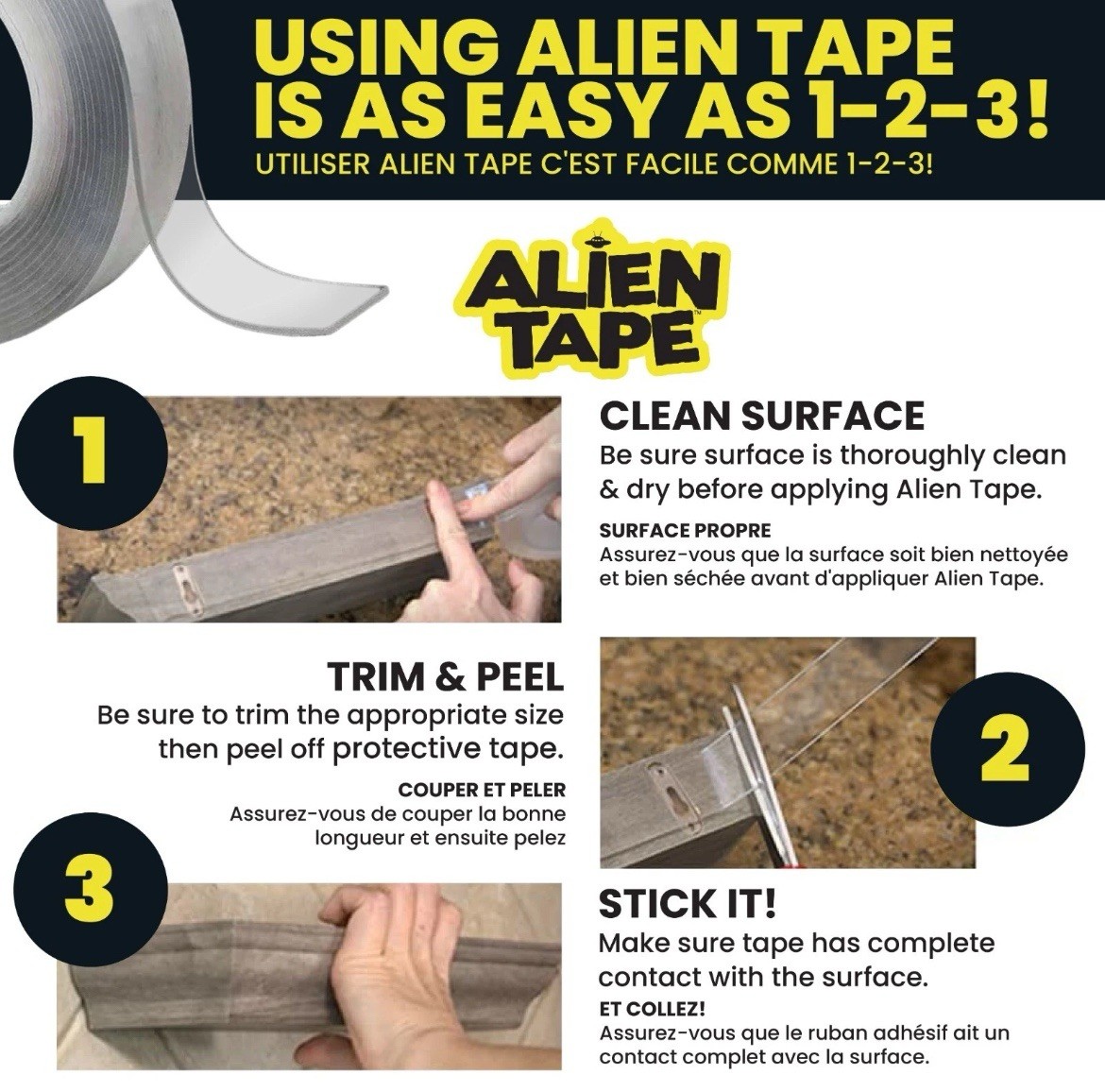 USING ALIEN TAPE IS AS EASY AS 1-2-3!
UTILISER ALIEN TAPE C'EST FACILE COMME 1-2-3!

ALIEN TAPE™

1

CLEAN SURFACE
Be sure surface is thoroughly clean & dry before applying Alien Tape.

SURFACE PROPRE
Assurez-vous que la surface soit bien nettoyée et bien séchée avant d'appliquer Alien Tape.

TRIM & PEEL
Be sure to trim the appropriate size then peel off protective tape.

COUPER ET PELER
Assurez-vous de couper la bonne longueur et ensuite pelez

2

3

STICK IT!
Make sure tape has complete contact with the surface.

ET COLLEZ!
Assurez-vous que le ruban adhésif ait un contact complet avec la surface.