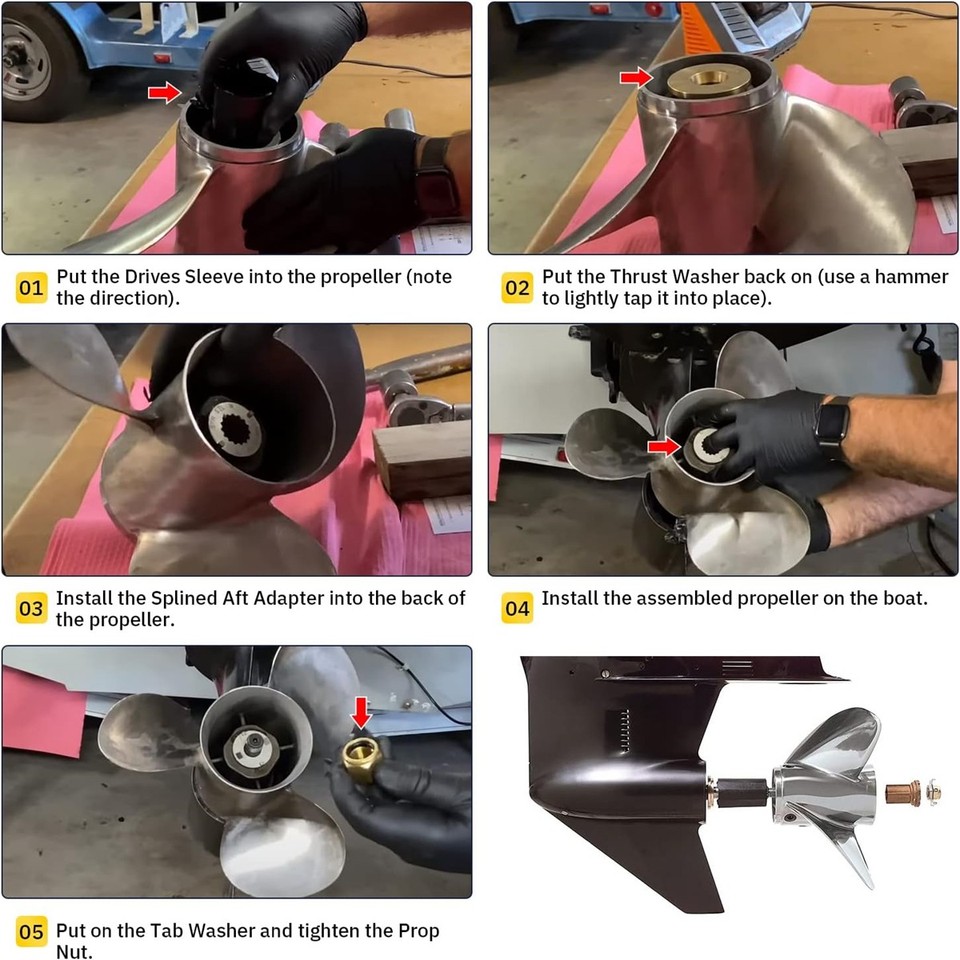 01 Put the Drives Sleeve into the propeller (note the direction).

02 Put the Thrust Washer back on (use a hammer to lightly tap it into place).

03 Install the Splined Aft Adapter into the back of the propeller.

04 Install the assembled propeller on the boat.

05 Put on the Tab Washer and tighten the Prop Nut.