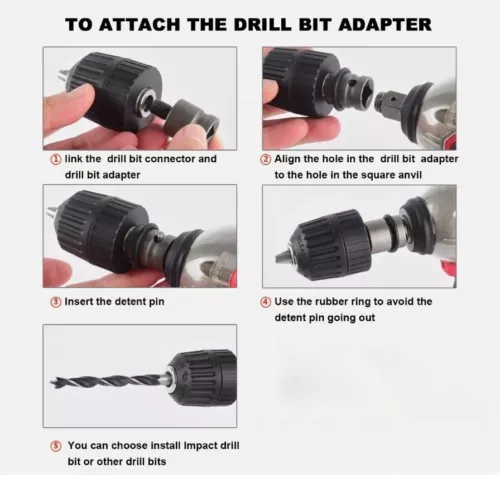 TO ATTACH THE DRILL BIT ADAPTER

① link the drill bit connector and drill bit adapter

② Align the hole in the drill bit adapter to the hole in the square anvil

③ Insert the detent pin

④ Use the rubber ring to avoid the detent pin going out

⑤ You can choose install Impact drill bit or other drill bits