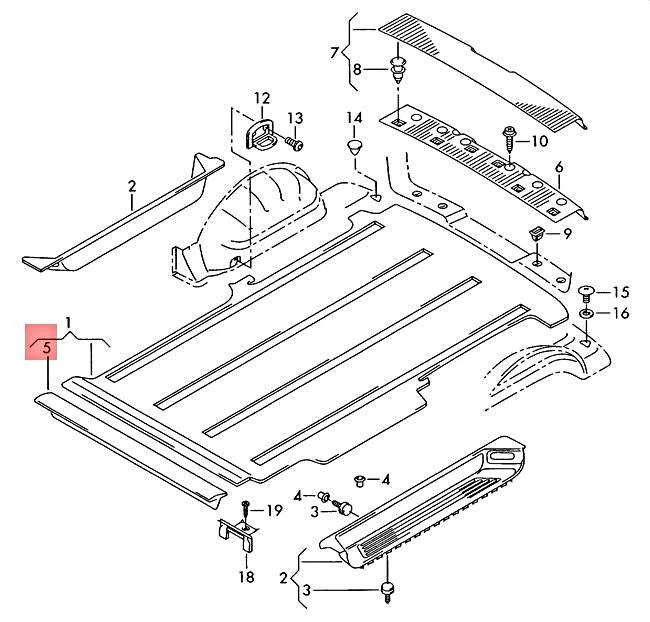 7
8
12
13
14
10
6
2
9
15
16
1
5
4
4
3
19
18
2
3