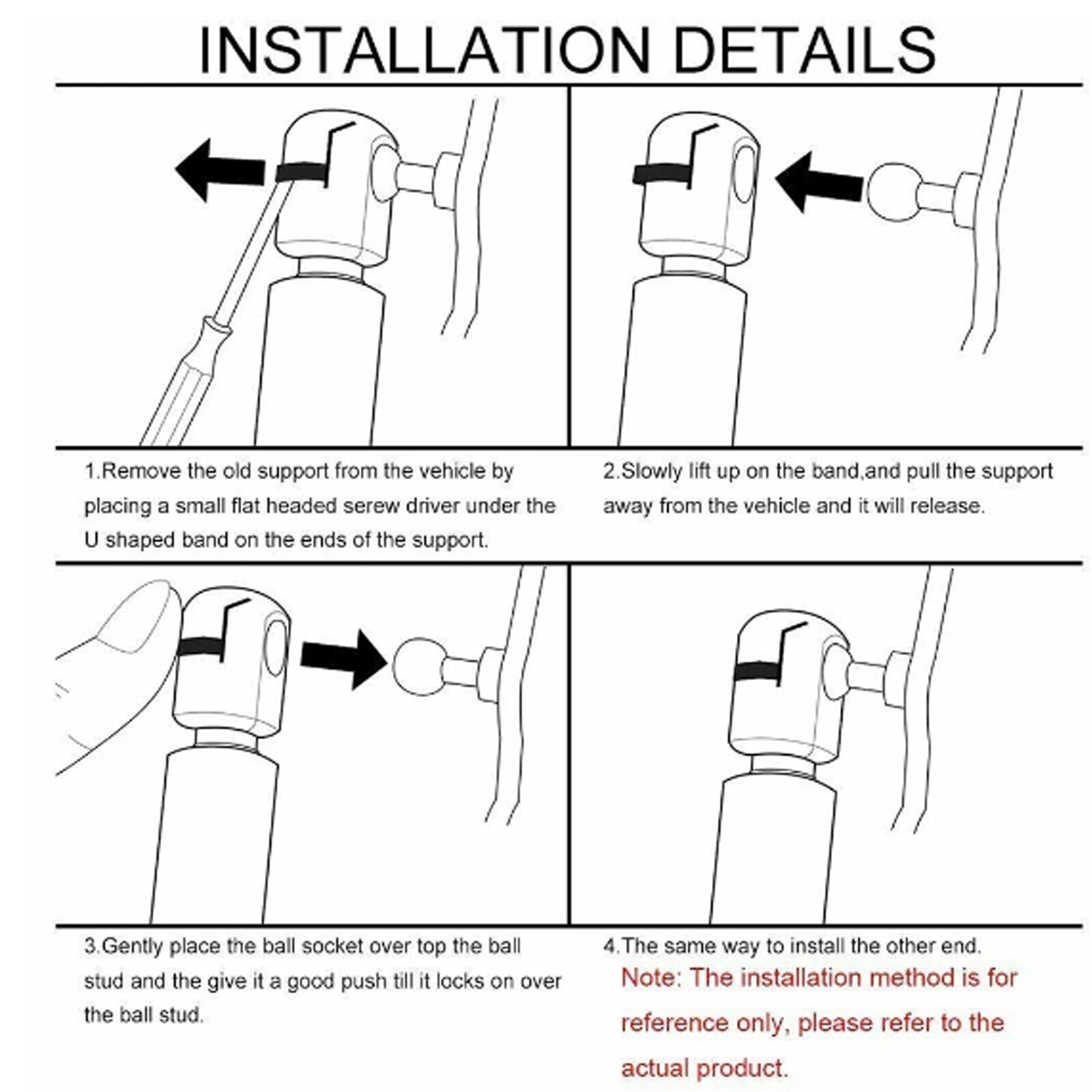 INSTALLATION DETAILS

1.Remove the old support from the vehicle by placing a small flat headed serew driver under the U shaped band on the ends of the support.

2.Slowly lift up on the band,and pull the support away from the vehicle and it will release.

3.Gently place the ball socket over top the ball stud and the give it a good push till it locks on over the ball stud.

4.The same way to install the other end.

Note: The installation method is for reference only, please refer to the actual product.