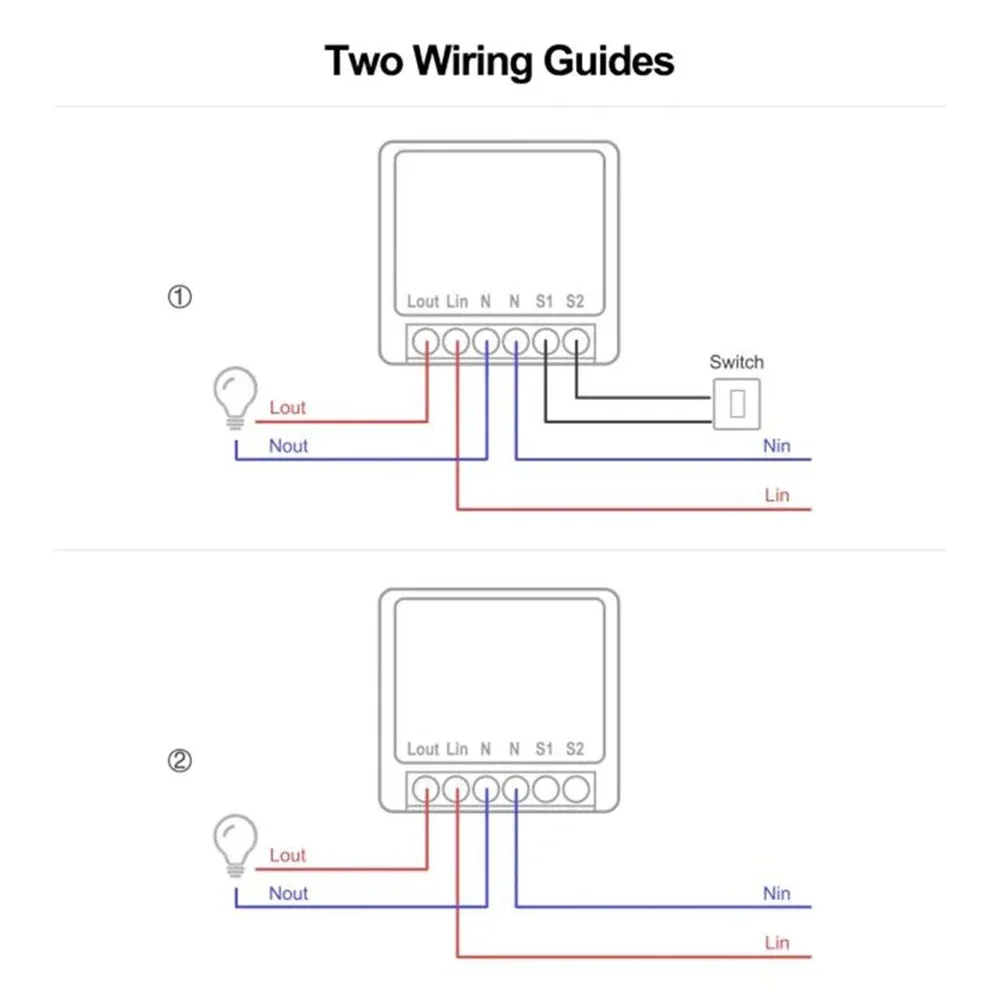 Two Wiring Guides

①

Lout Lin N N S1 S2

Switch

Lout

Nout

Nin

Lin

②

Lout Lin N N S1 S2

Lout

Nout

Nin

Lin