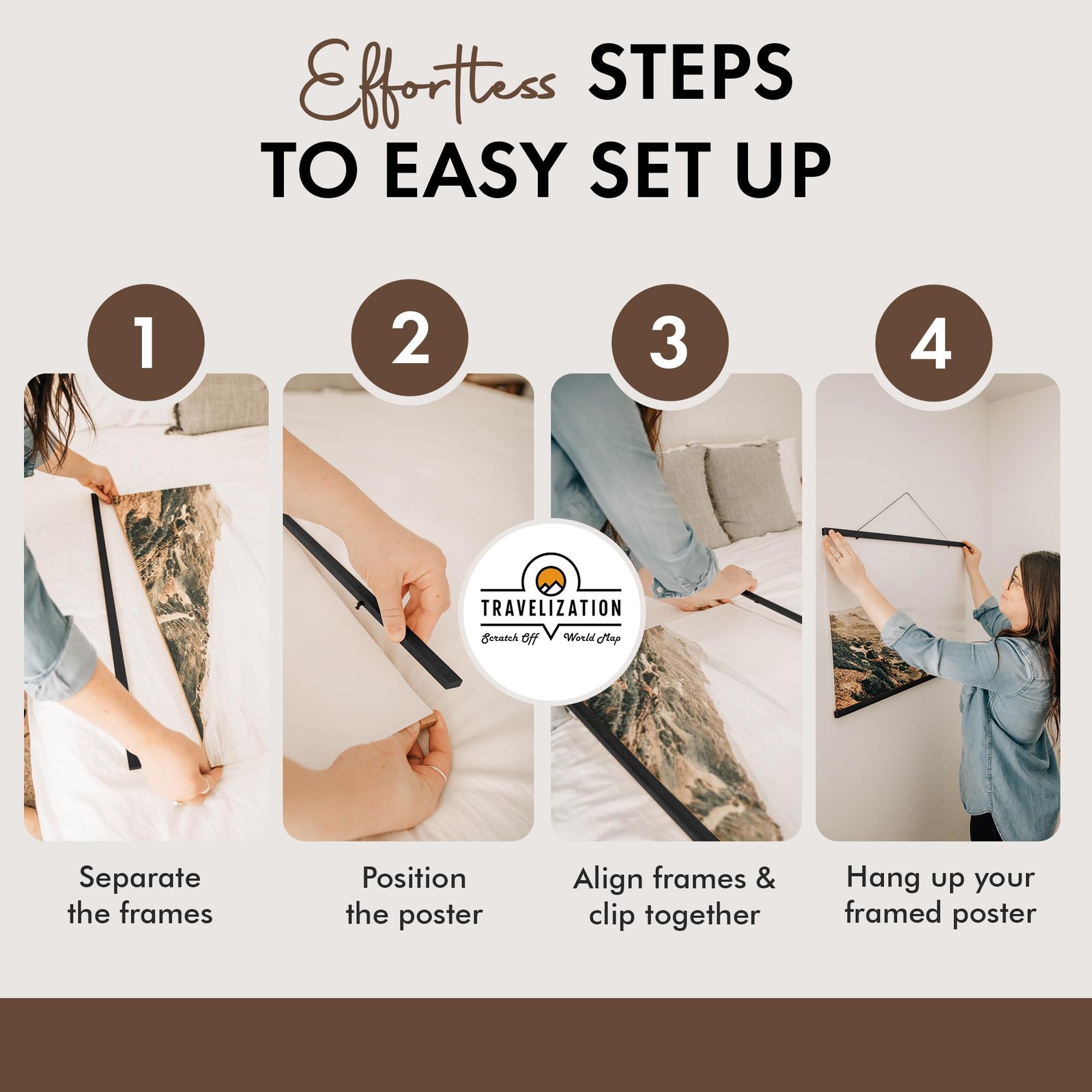 Effortless STEPS TO EASY SET UP

1

2

3

4

TRAVELIZATION
Scratch Off World Map

Separate the frames

Position the poster

Align frames & clip together

Hang up your framed poster