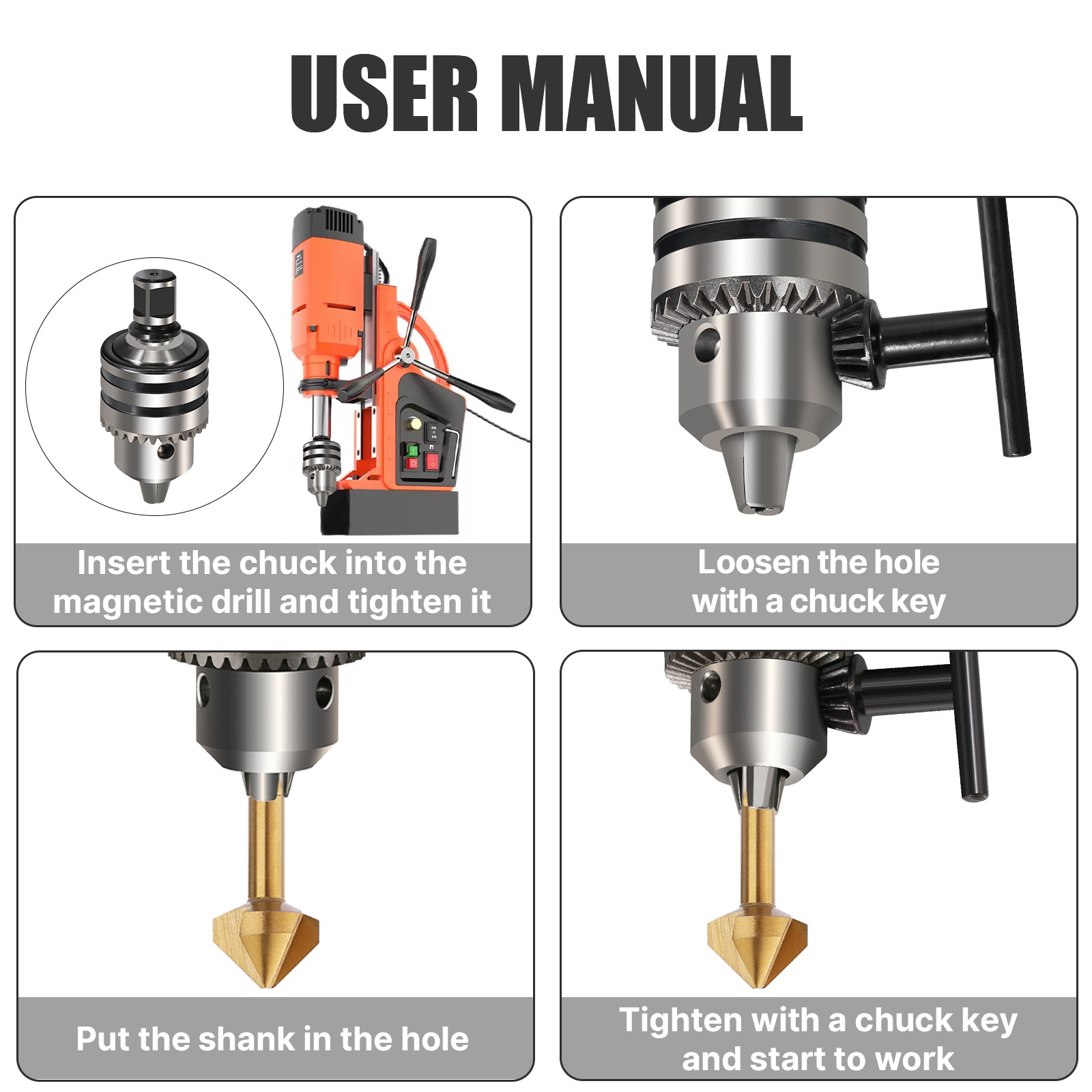 USER MANUAL

Insert the chuck into the magnetic drill and tighten it

Loosen the hole with a chuck key

Put the shank in the hole

Tighten with a chuck key and start to work