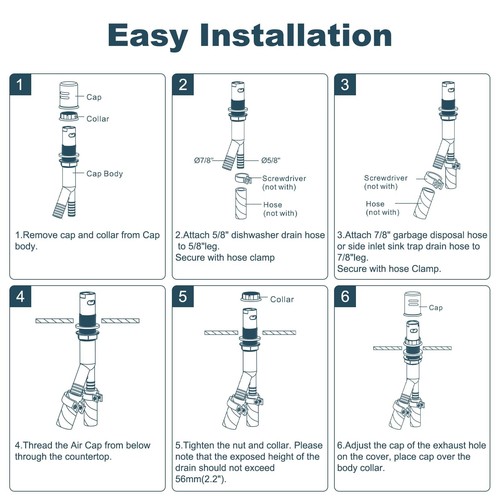 Easy Installation

1

Cap

Collar

Cap Body

1.Remove cap and collar from Cap body.

2

Ø7/8"

Ø5/8"

Screwdriver (not with)

Hose (not with)

2.Attach 5/8" dishwasher drain hose to 5/8"leg.
Secure with hose clamp

3

Screwdriver (not with)

Hose (not with)

3.Attach 7/8" garbage disposal hose or side inlet sink trap drain hose to 7/8"leg.
Secure with hose Clamp.

4

4.Thread the Air Cap from below through the countertop.

5

Collar

5.Tighten the nut and collar. Please note that the exposed height of the drain should not exceed 56mm(2.2").

6

Cap

6.Adjust the cap of the exhaust hole on the cover, place cap over the body collar.