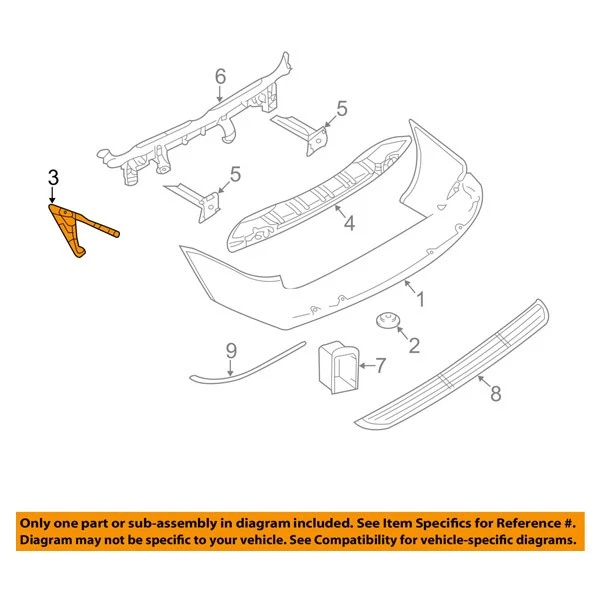 6
5
3
5
4
1
2
9
7
8

Only one part or sub-assembly in diagram included. See Item Specifics for Reference #.
Diagram may not be specific to your vehicle. See Compatibility for vehicle-specific diagrams.