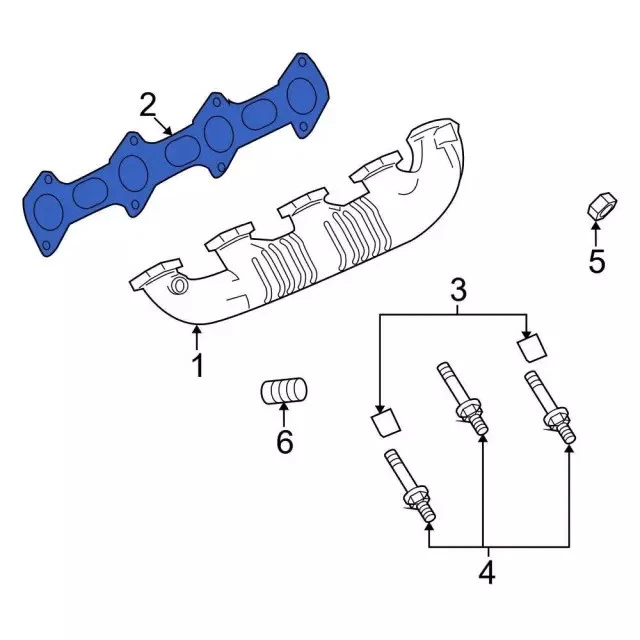 2
5
3
1
6
4