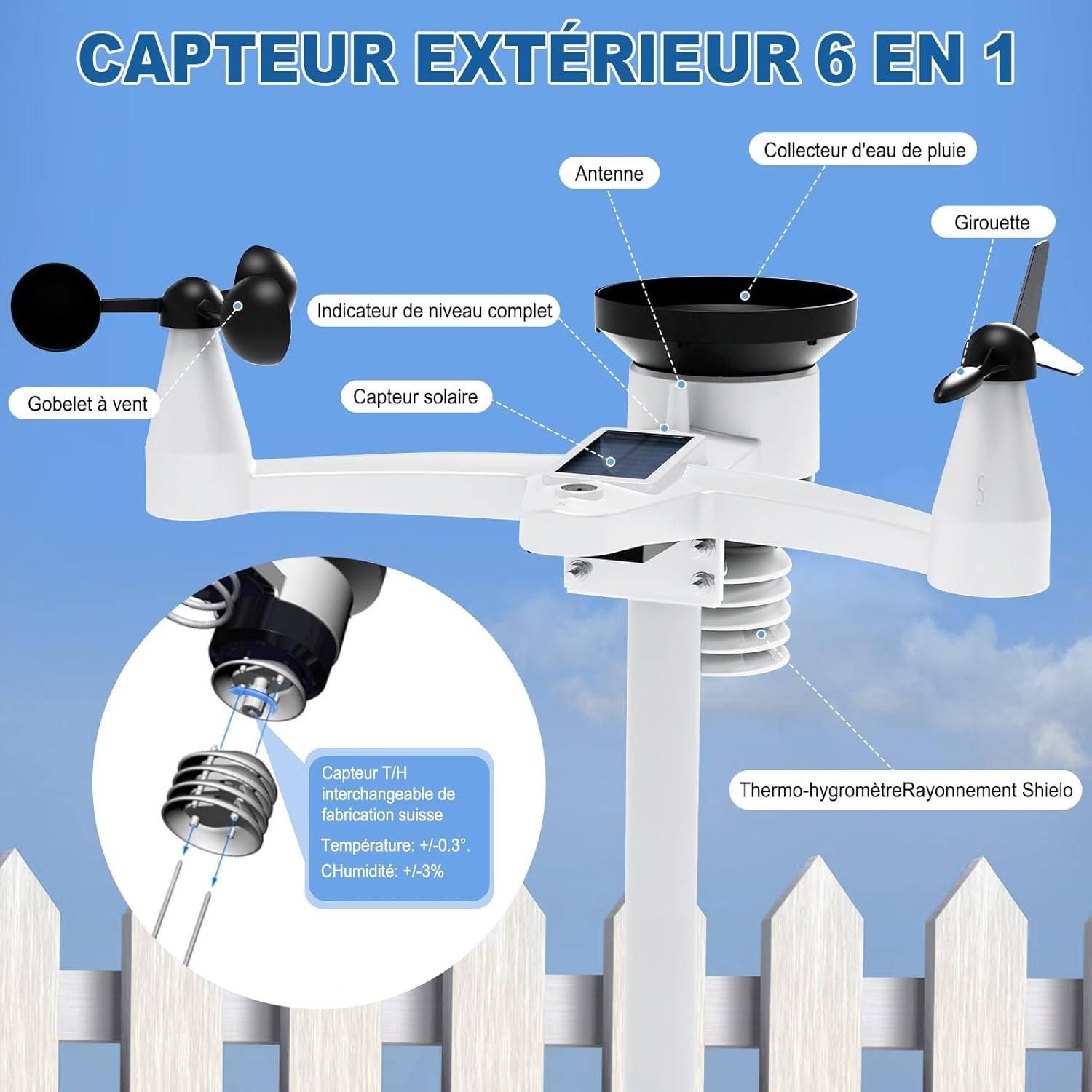 CAPTEUR EXTÉRIEUR 6 EN 1

Collecteur d'eau de pluie

Antenne

Girouette

Indicateur de niveau complet

Gobelet à vent

Capteur solaire

S

Capteur T/H interchangeable de fabrication suisse

Température: +/-0.3°.

CHumidité: +/-3%

Thermo-hygromètreRayonnement Shielo