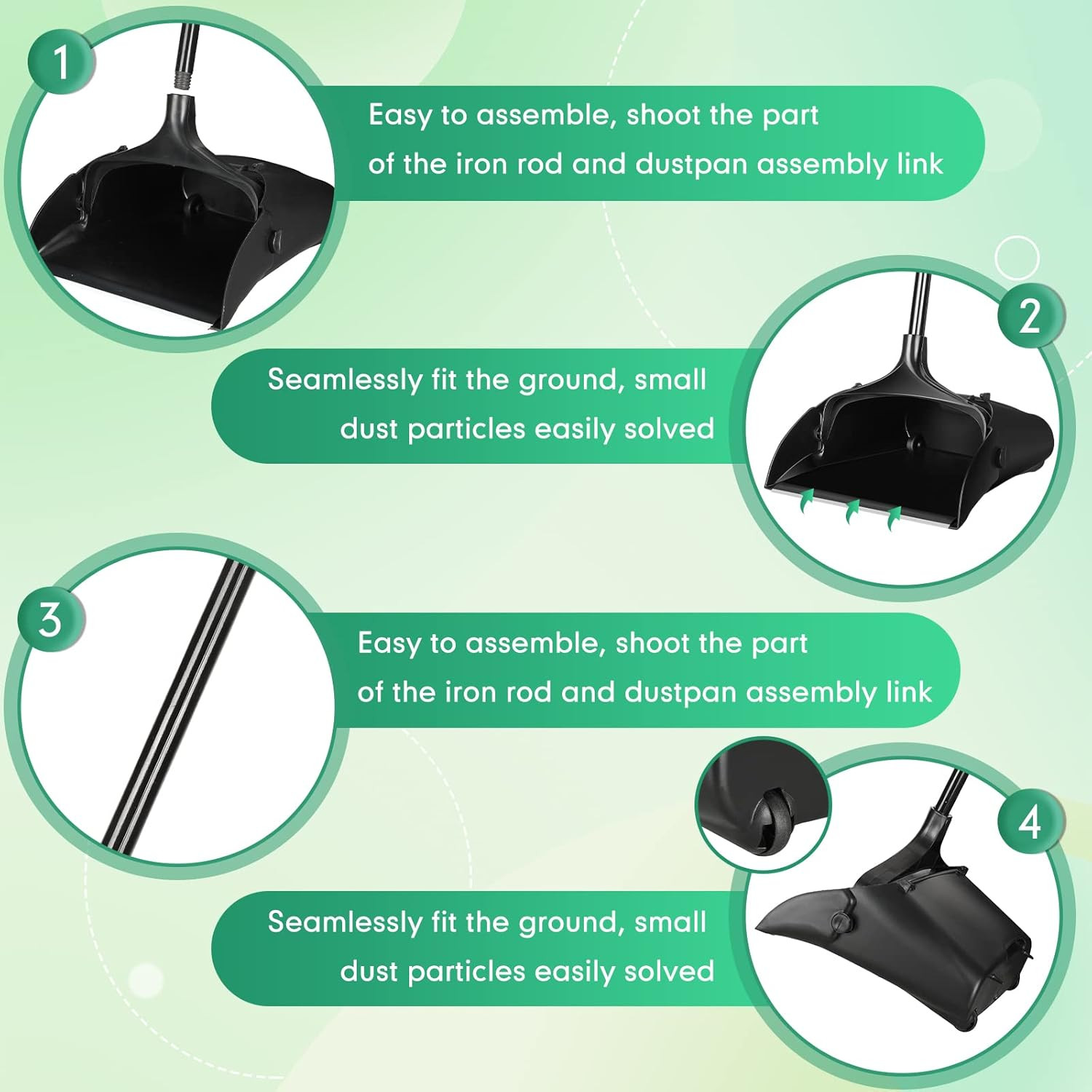 1

Easy to assemble, shoot the part of the iron rod and dustpan assembly link

2

Seamlessly fit the ground, small dust particles easily solved

3

Easy to assemble, shoot the part of the iron rod and dustpan assembly link

4

Seamlessly fit the ground, small dust particles easily solved