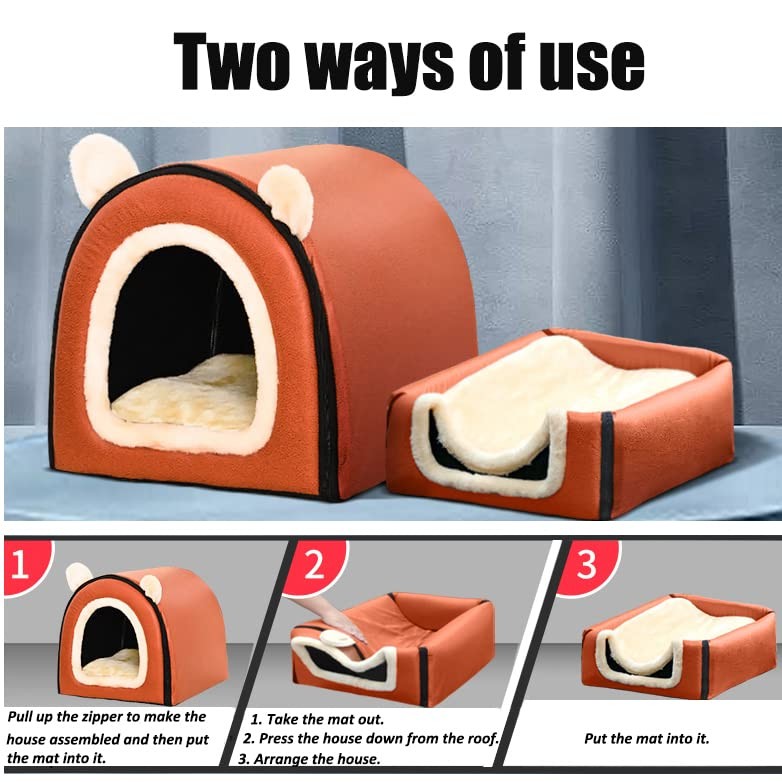 Two ways of use

1

Pull up the zipper to make the house assembled and then put the mat into it.

2

1. Take the mat out.
2. Press the house down from the roof.
3. Arrange the house.

3

Put the mat into it.