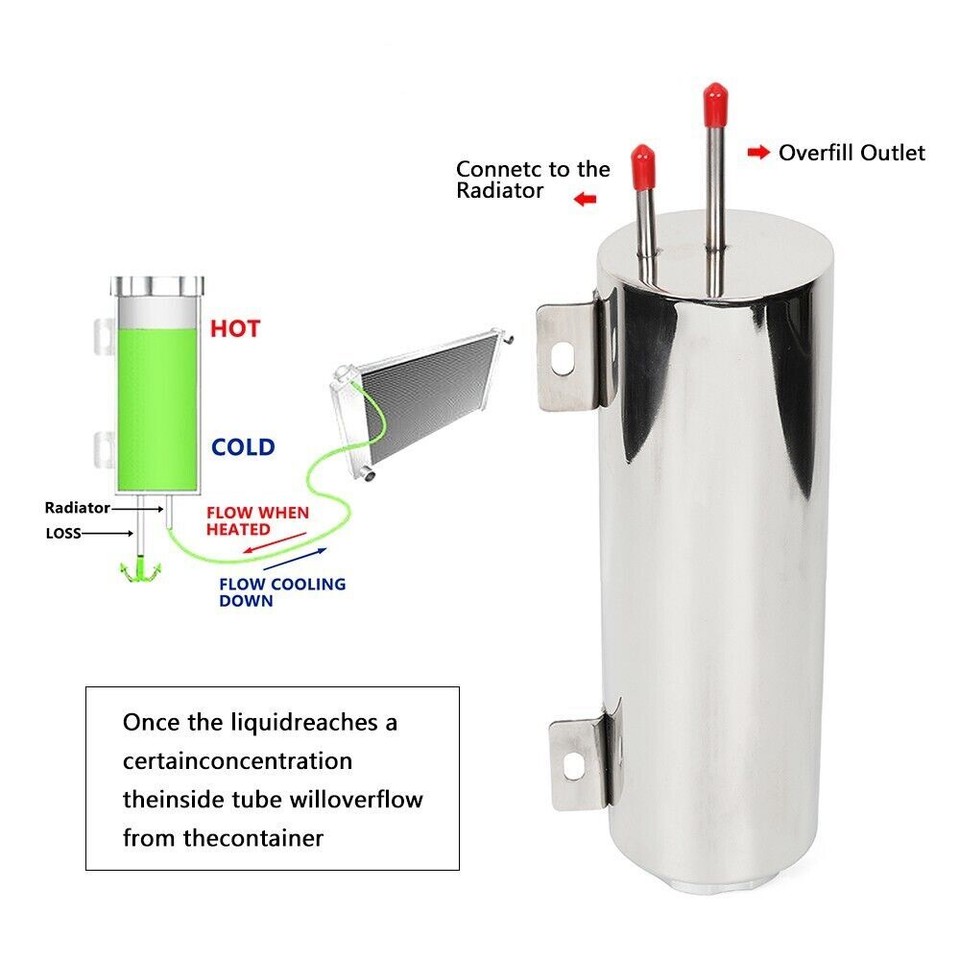 Connetc to the Radiator

Overfill Outlet

HOT

COLD

Radiator

LOSS

FLOW WHEN HEATED

FLOW COOLING DOWN

Once the liquidreaches a certainconcentration theinside tube willoverflow from thecontainer