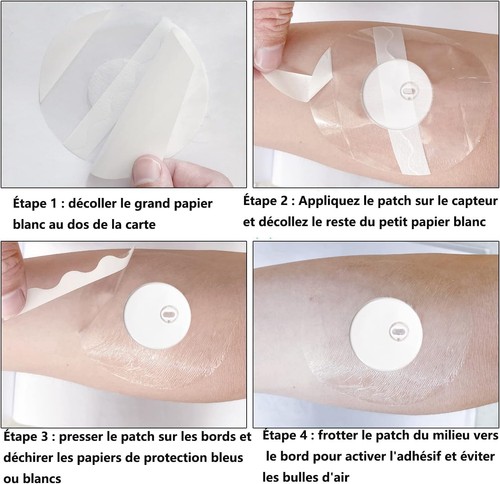 Étape 1 : décoller le grand papier blanc au dos de la carte

Étape 2 : Appliquez le patch sur le capteur et décollez le reste du petit papier blanc

Étape 3 : presser le patch sur les bords et déchirer les papiers de protection bleus ou blancs

Étape 4 : frotter le patch du milieu vers le bord pour activer l'adhésif et éviter les bulles d'air