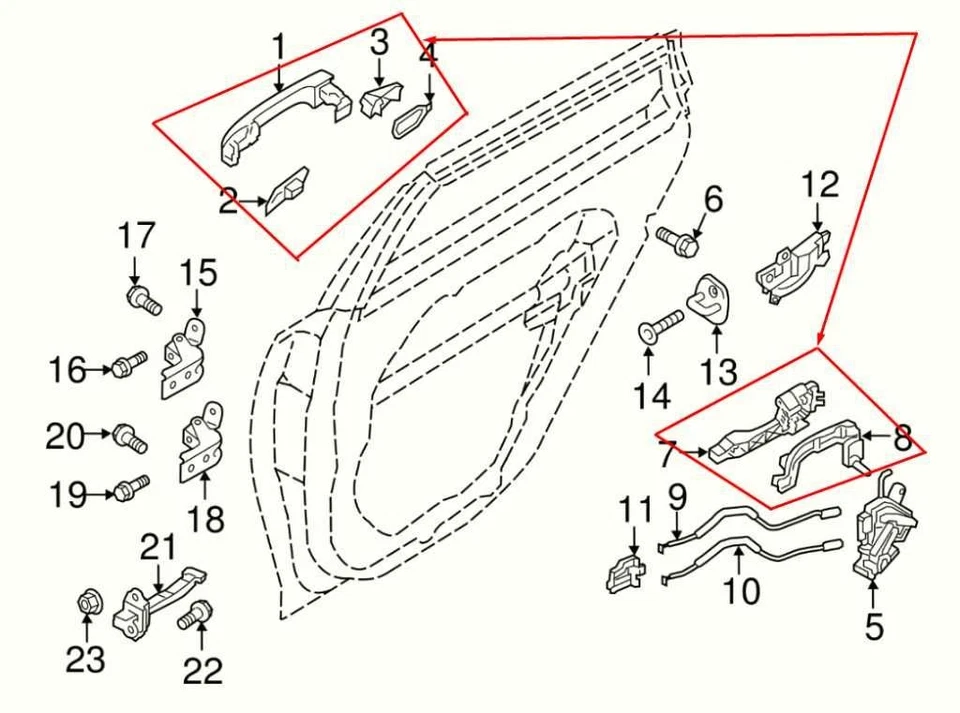 1
3
4
2
17
15
16
20
19
18
21
23
22
6
12
13
14
7
8
11
9
10
5